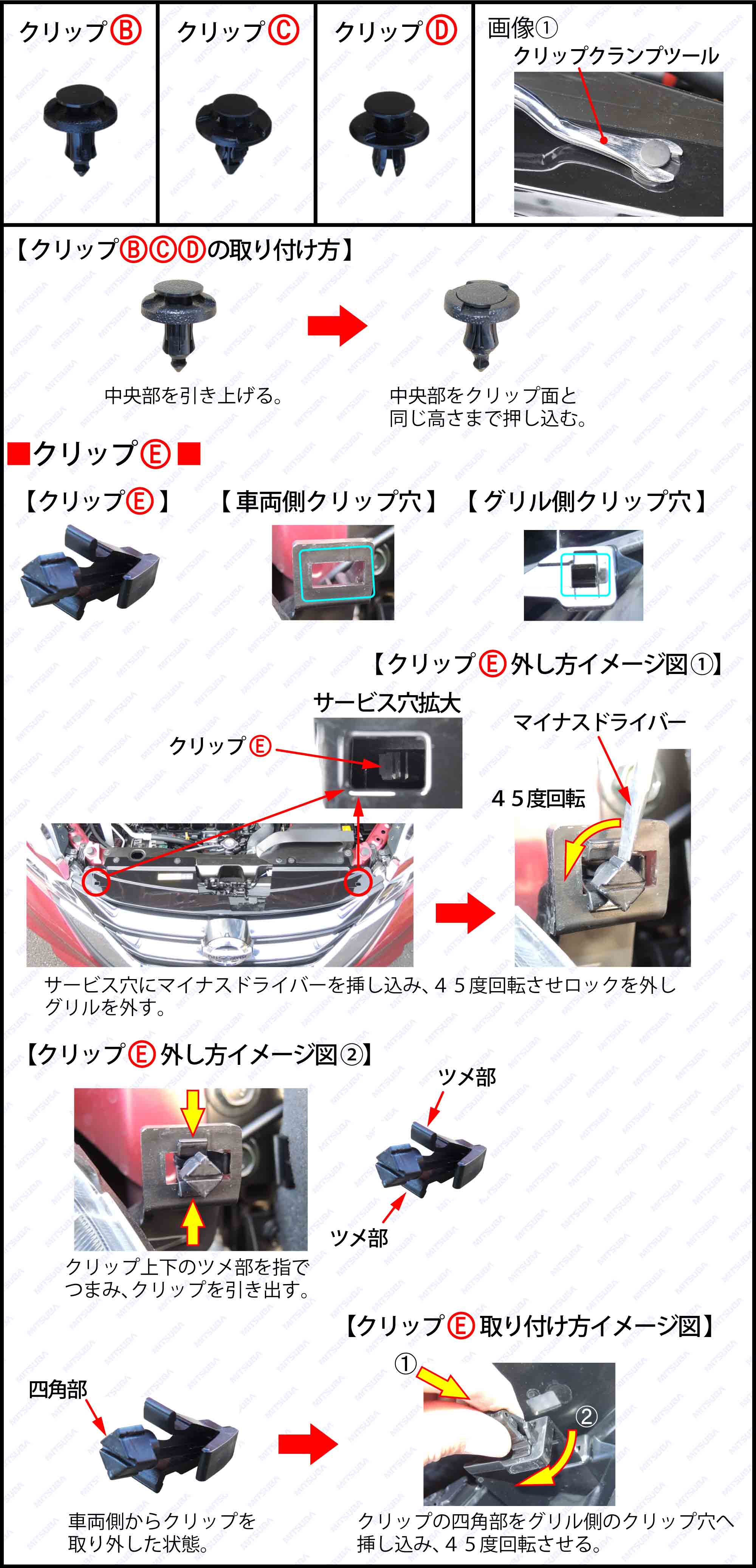 クリップⒷ

クリップⒸ

クリップⒹ

画像①
クリップクランプツール

【クリップⒷⒸⒹの取り付け方】

中央部を引き上げる。

中央部をクリップ面と同じ高さまで押し込む。

■クリップⒺ■

【クリップⒺ】

【車両側クリップ穴】

【グリル側クリップ穴】

【クリップⒺ外し方イメージ図①】

サービス穴拡大

クリップⒺ

マイナスドライバー

４５度回転

サービス穴にマイナスドライバーを挿し込み、４５度回転させロックを外しグリルを外す。

【クリップⒺ外し方イメージ図②】

ツメ部

ツメ部

クリップ上下のツメ部を指でつまみ、クリップを引き出す。

【クリップⒺ取り付け方イメージ図】

四角部

①

②

車両側からクリップを取り外した状態。

クリップの四角部をグリル側のクリップ穴へ挿し込み、４５度回転させる。