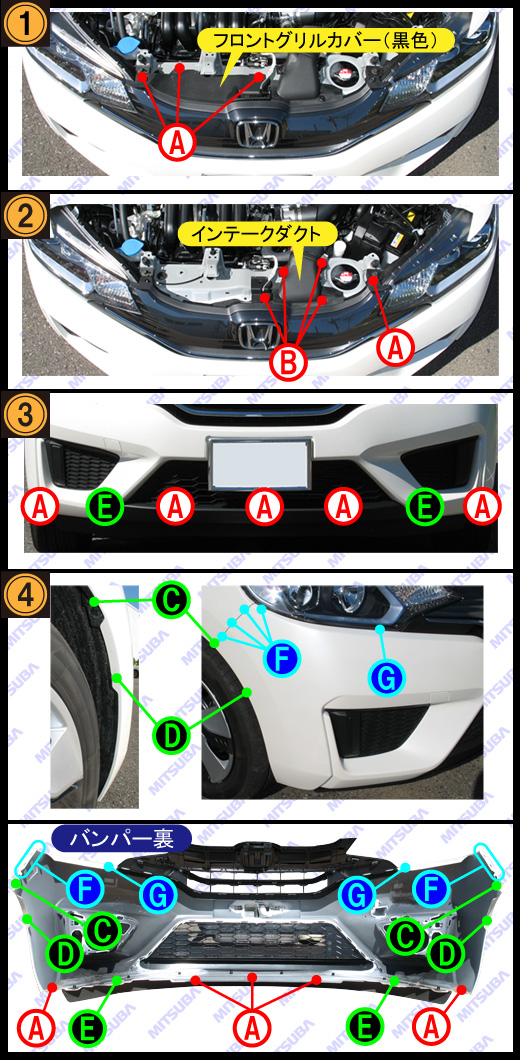 1
フロントグリルカバー（黒色）
A

2
インテークダクト
B
A

3
A E A A A E A

4
C
F
G
D

バンパー裏
F G G F
C C
D D
A E A E A

MITSUBA