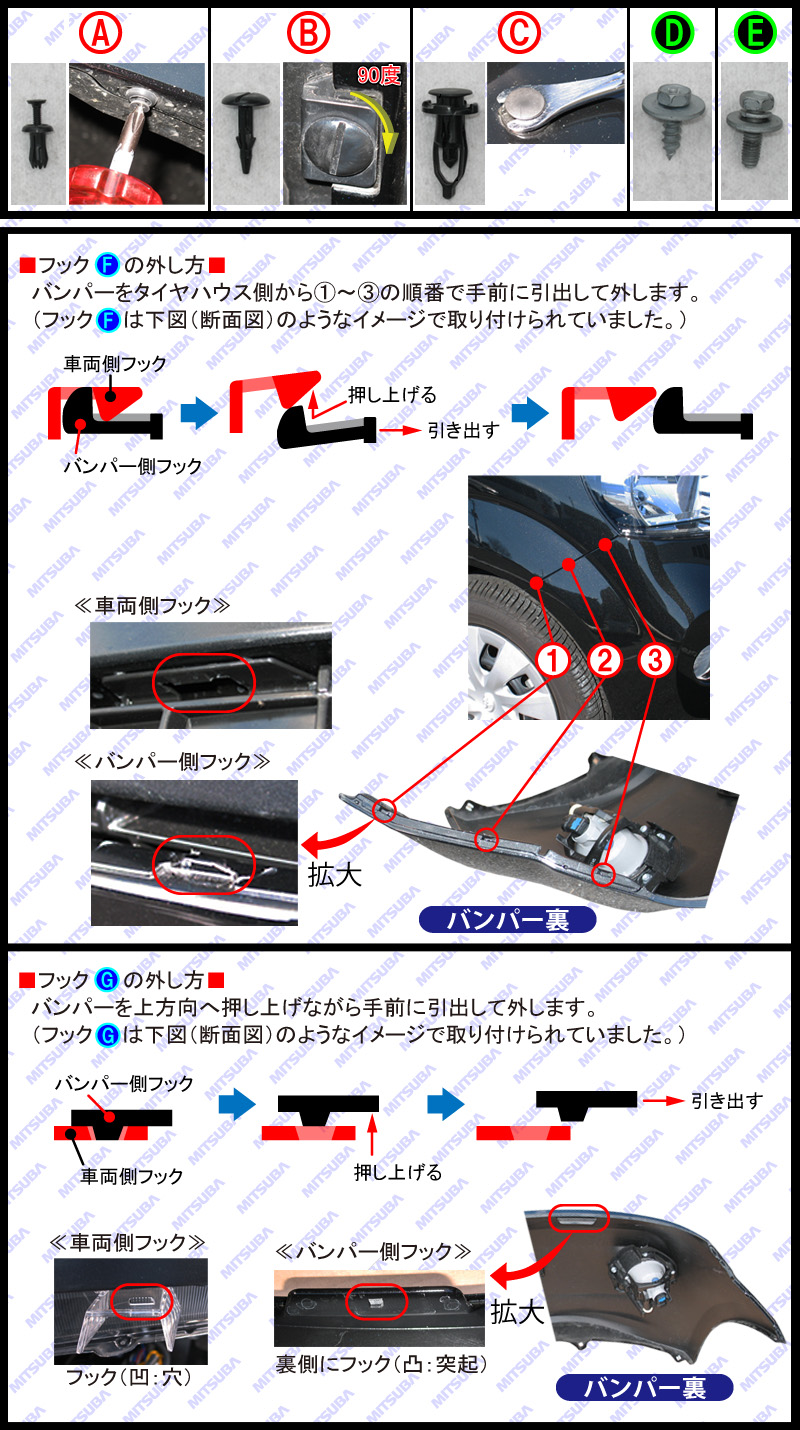 A

B

90度

C

D

E

■フック F の外し方■
バンパーをタイヤハウス側から①～③の順番で手前に引出して外します。
（フック F は下図（断面図）のようなイメージで取り付けられていました。）

車両側フック

バンパー側フック

押し上げる

引き出す

≪車両側フック≫

≪バンパー側フック≫

①

②

③

拡大

バンパー裏

■フック G の外し方■
バンパーを上方向へ押し上げながら手前に引出して外します。
（フック G は下図（断面図）のようなイメージで取り付けられていました。）

バンパー側フック

車両側フック

押し上げる

引き出す

≪車両側フック≫

フック（凹：穴）

≪バンパー側フック≫

裏側にフック（凸：突起）

拡大

バンパー裏

MITSUBA