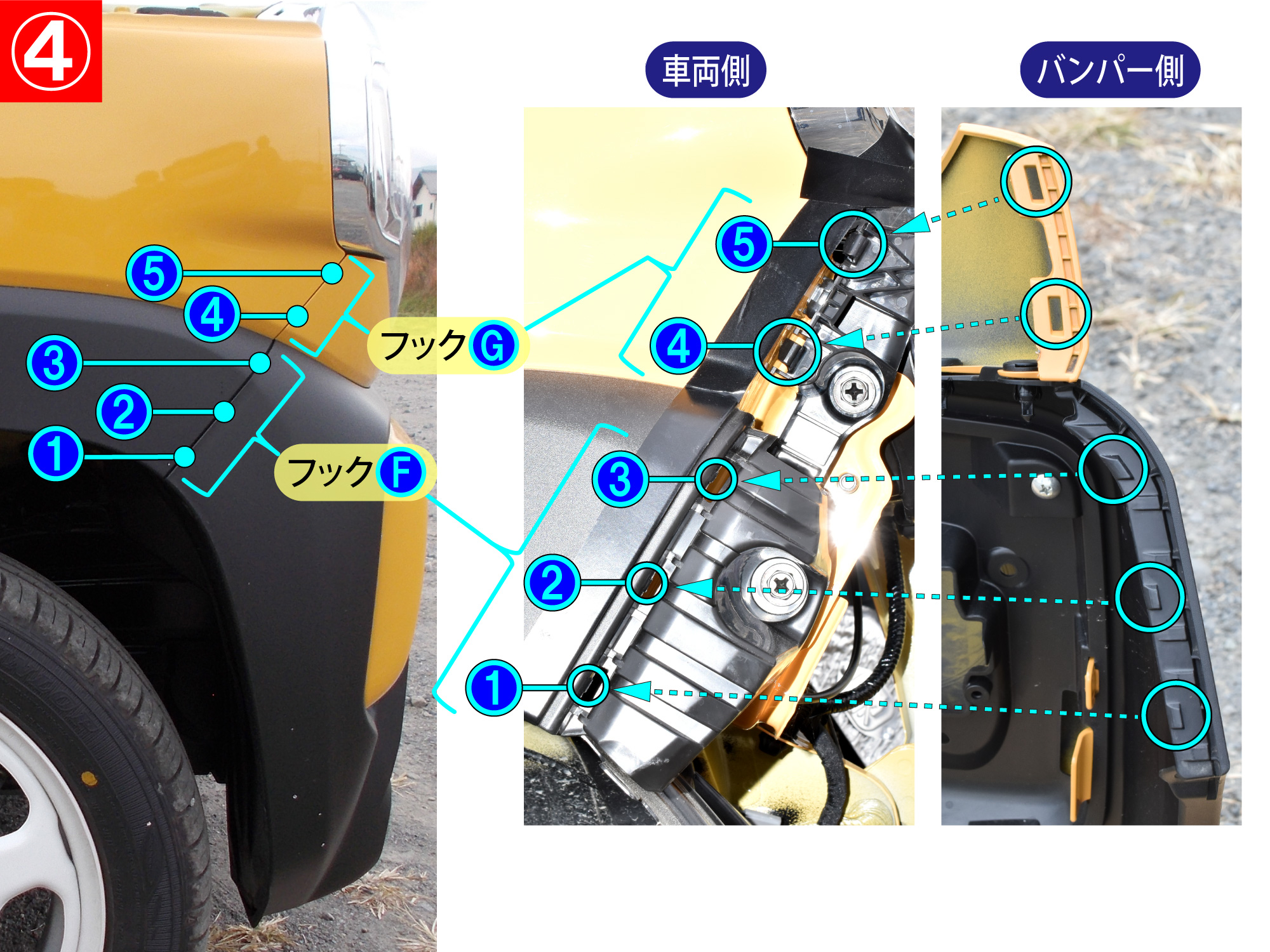 ④

車両側

バンパー側

5
4
3
2
1

フックG

フックF

5
4
3
2
1