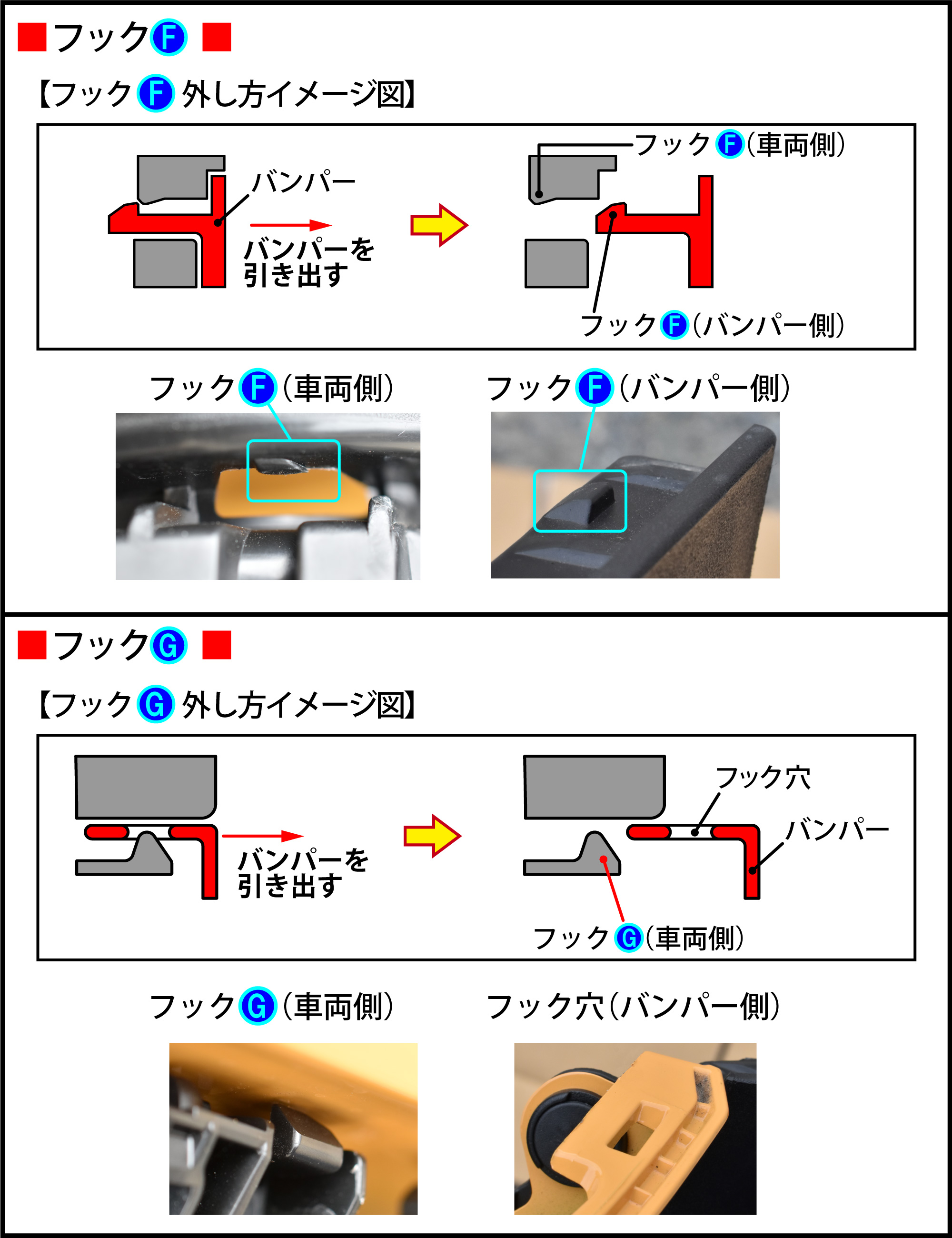 ■フックF■

【フックF外し方イメージ図】

バンパー

バンパーを引き出す

フックF(車両側)

フックF(バンパー側)

フックF(車両側)　フックF(バンパー側)

■フックG■

【フックG外し方イメージ図】

バンパーを引き出す

フック穴

バンパー

フックG(車両側)

フックG(車両側)　フック穴(バンパー側)