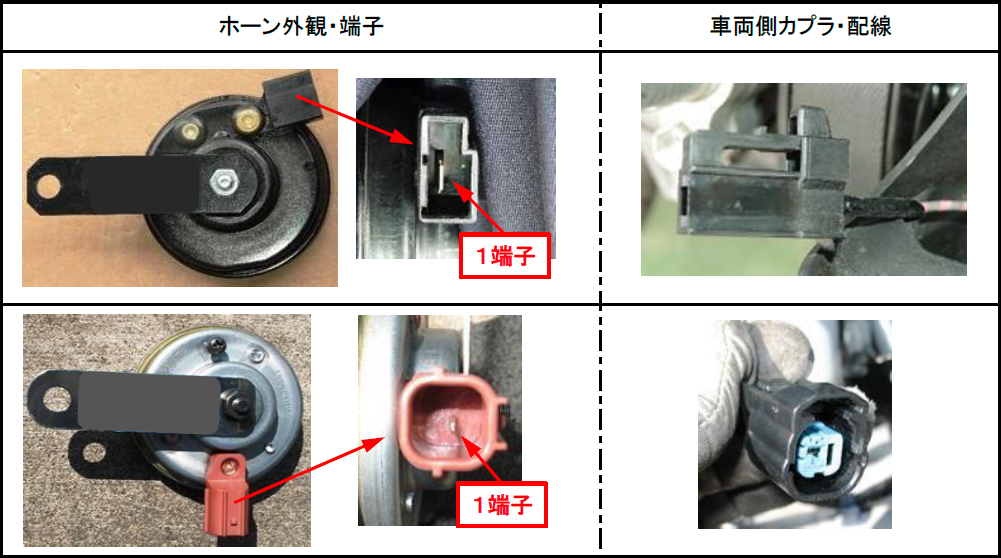 | ホーン外観・端子 | 車両側カプラ・配線 |
|---|---|
| 1端子 | |
| 1端子 | |