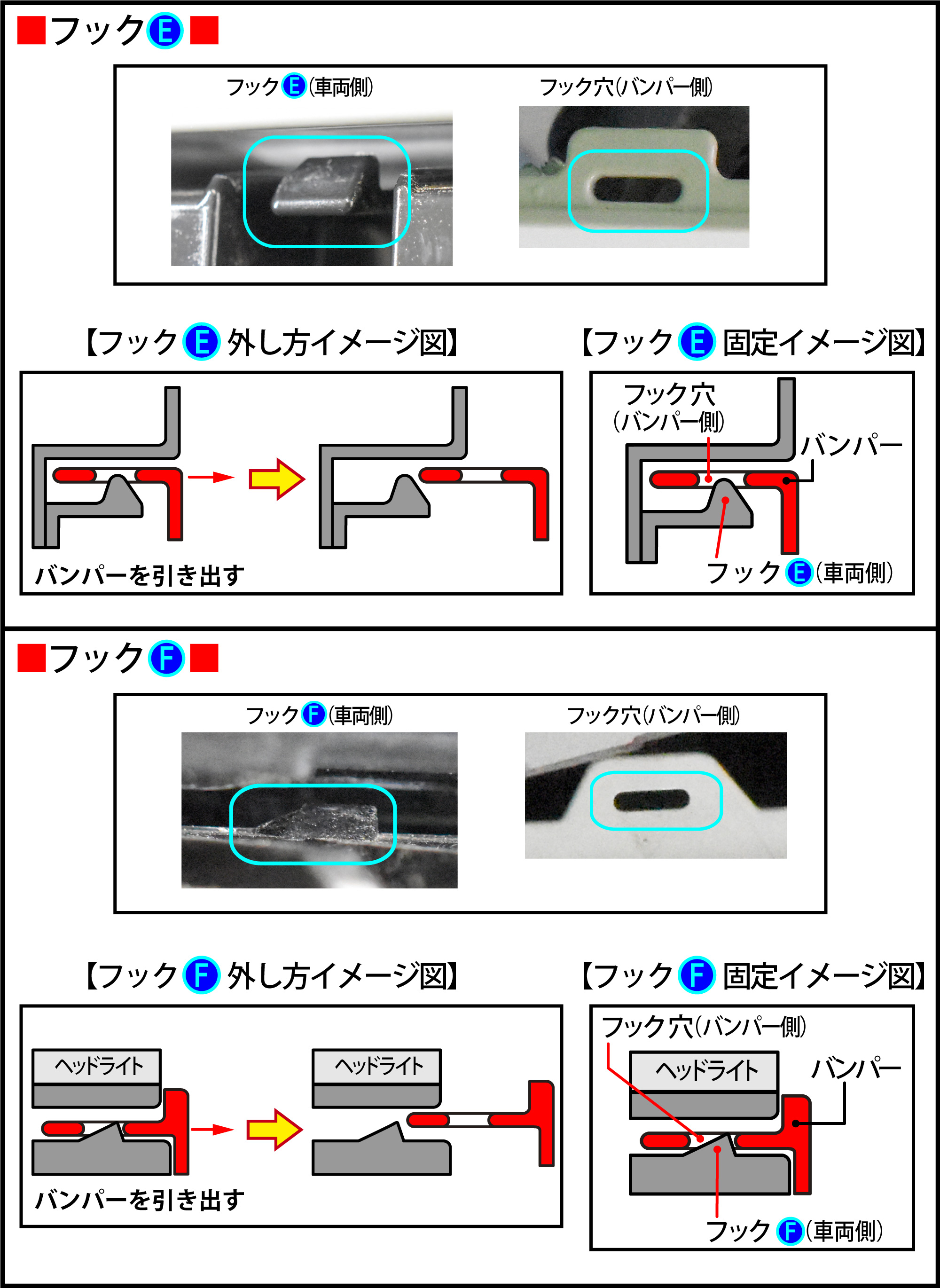 ■フックE■

フックE(車両側)

フック穴(バンパー側)

【フックE外し方イメージ図】

バンパーを引き出す

【フックE固定イメージ図】

フック穴
(バンパー側)

バンパー

フックE(車両側)

■フックF■

フックF(車両側)

フック穴(バンパー側)

【フックF外し方イメージ図】

ヘッドライト

ヘッドライト

バンパーを引き出す

【フックF固定イメージ図】

フック穴(バンパー側)

ヘッドライト

バンパー

フックF(車両側)