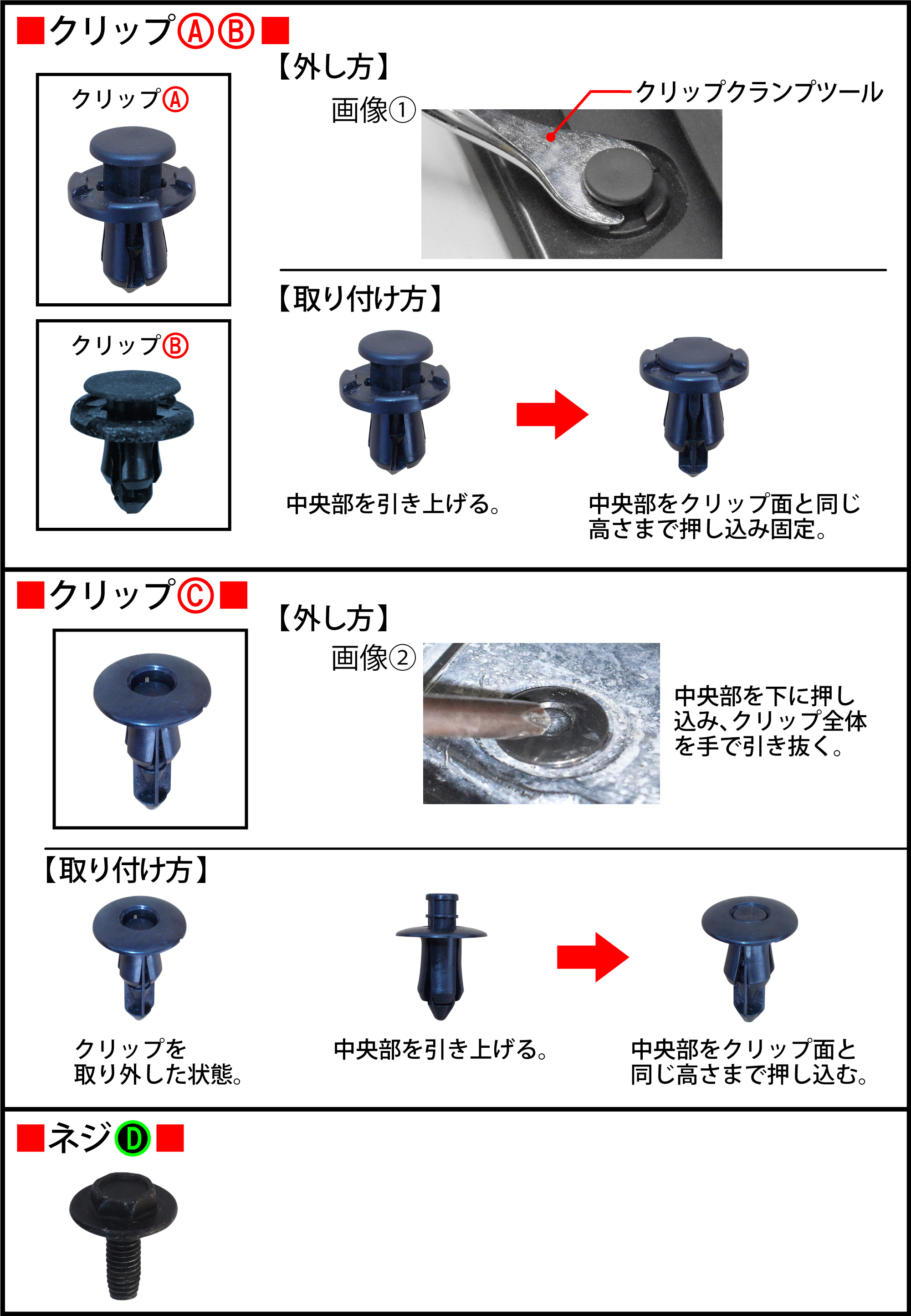 ■クリップⒶⒷ■

クリップⒶ

クリップⒷ

【外し方】

画像①

クリップクランプツール

【取り付け方】

中央部を引き上げる。

中央部をクリップ面と同じ高さまで押し込み固定。

■クリップⒸ■

【外し方】

画像②

中央部を下に押し込み、クリップ全体を手で引き抜く。

【取り付け方】

クリップを取り外した状態。

中央部を引き上げる。

中央部をクリップ面と同じ高さまで押し込む。

■ネジⒹ■