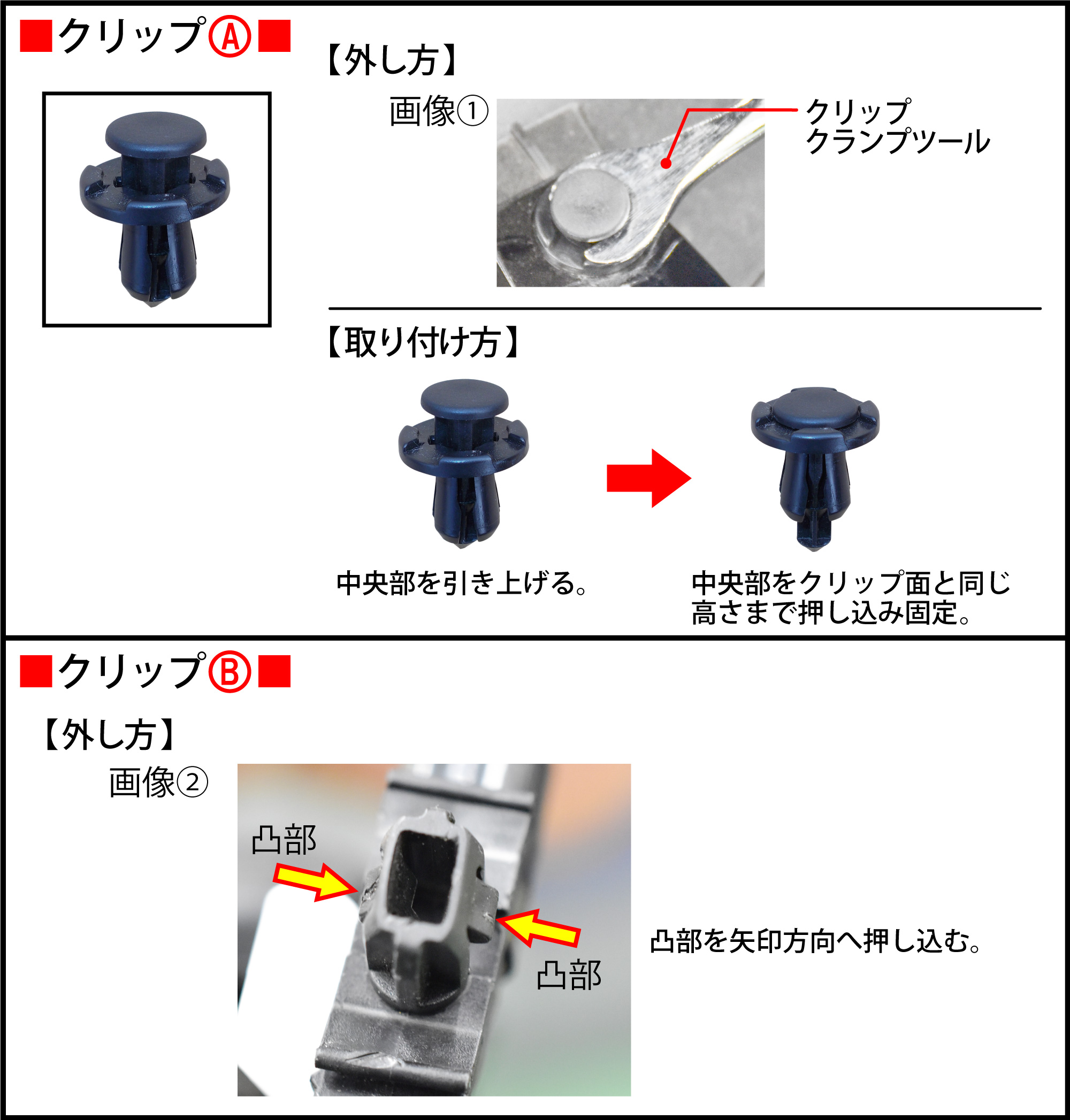 ■クリップⒶ■

【外し方】

画像①

クリップ
クランプツール

【取り付け方】

中央部を引き上げる。

中央部をクリップ面と同じ高さまで押し込み固定。

■クリップⒷ■

【外し方】

画像②

凸部

凸部

凸部を矢印方向へ押し込む。