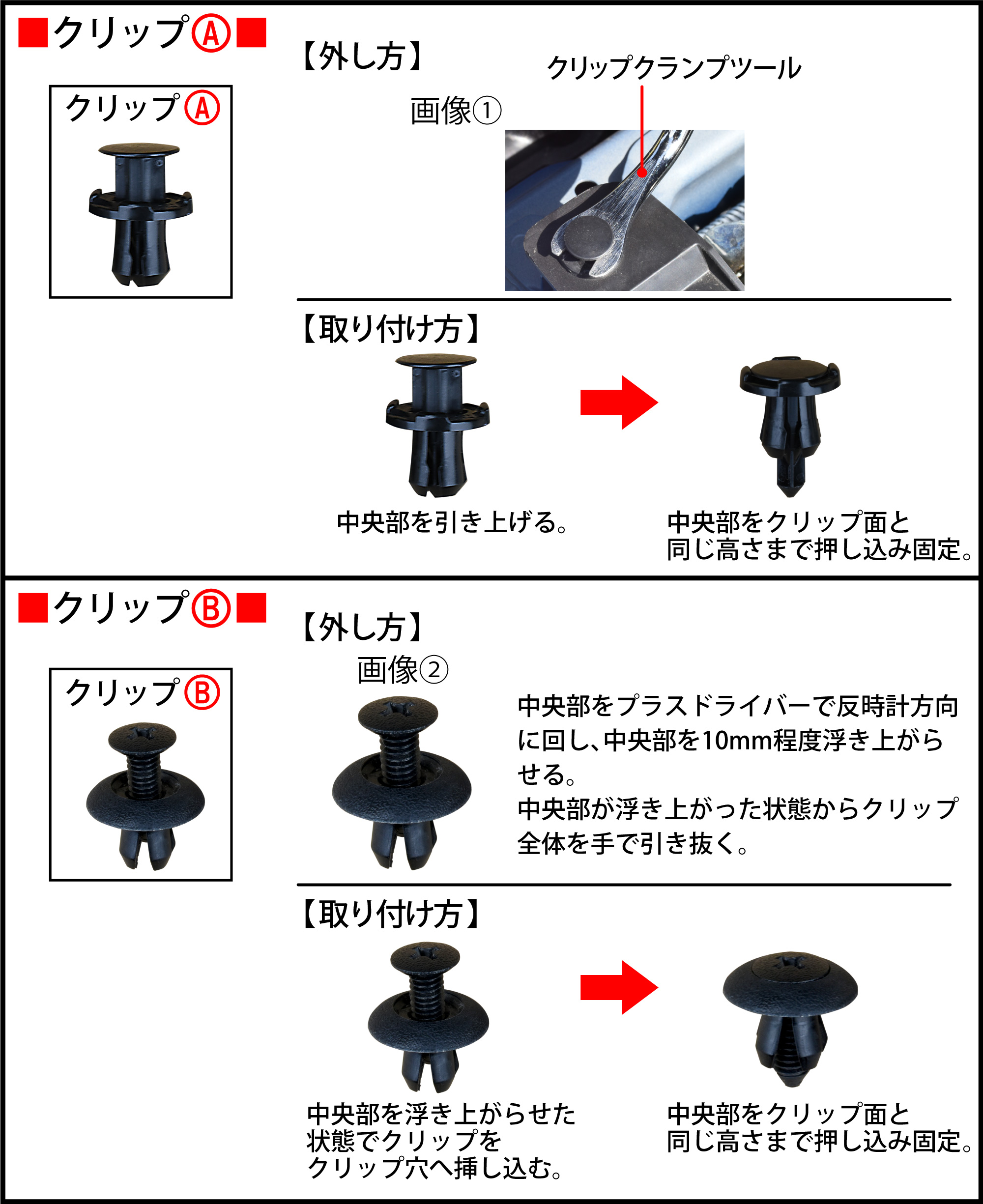 ■クリップⒶ■

クリップⒶ

【外し方】

クリップクランプツール

画像①

【取り付け方】

中央部を引き上げる。

中央部をクリップ面と同じ高さまで押し込み固定。

■クリップⒷ■

クリップⒷ

【外し方】

画像②

中央部をプラスドライバーで反時計方向に回し、中央部を10mm程度浮き上がらせる。
中央部が浮き上がった状態からクリップ全体を手で引き抜く。

【取り付け方】

中央部を浮き上がらせた状態でクリップをクリップ穴へ挿し込む。

中央部をクリップ面と同じ高さまで押し込み固定。