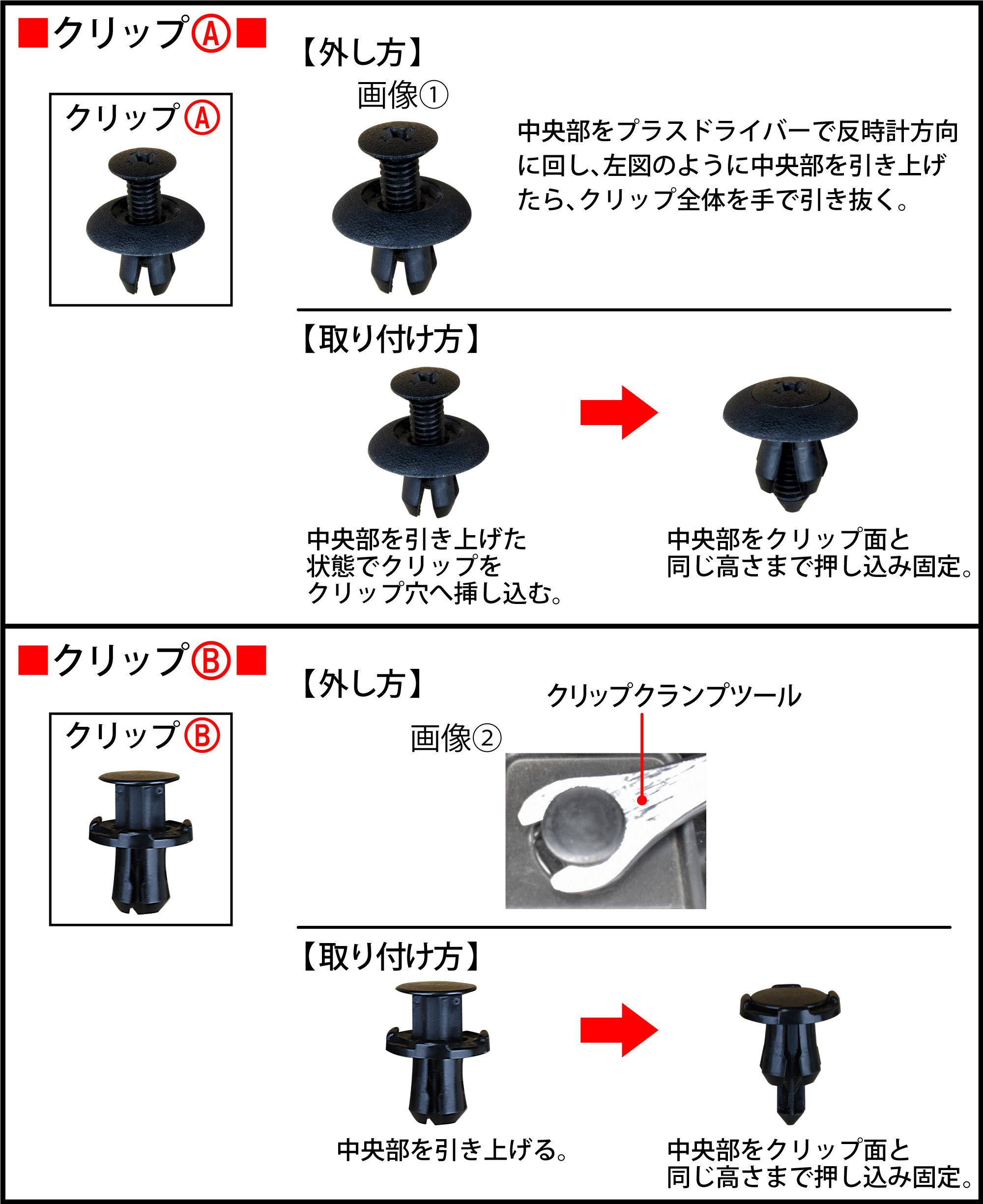 ■クリップⒶ■

クリップⒶ

【外し方】

画像①

中央部をプラスドライバーで反時計方向に回し、左図のように中央部を引き上げたら、クリップ全体を手で引き抜く。

【取り付け方】

中央部を引き上げた状態でクリップをクリップ穴へ挿し込む。

中央部をクリップ面と同じ高さまで押し込み固定。

■クリップⒷ■

クリップⒷ

【外し方】

クリップクランプツール

画像②

【取り付け方】

中央部を引き上げる。

中央部をクリップ面と同じ高さまで押し込み固定。