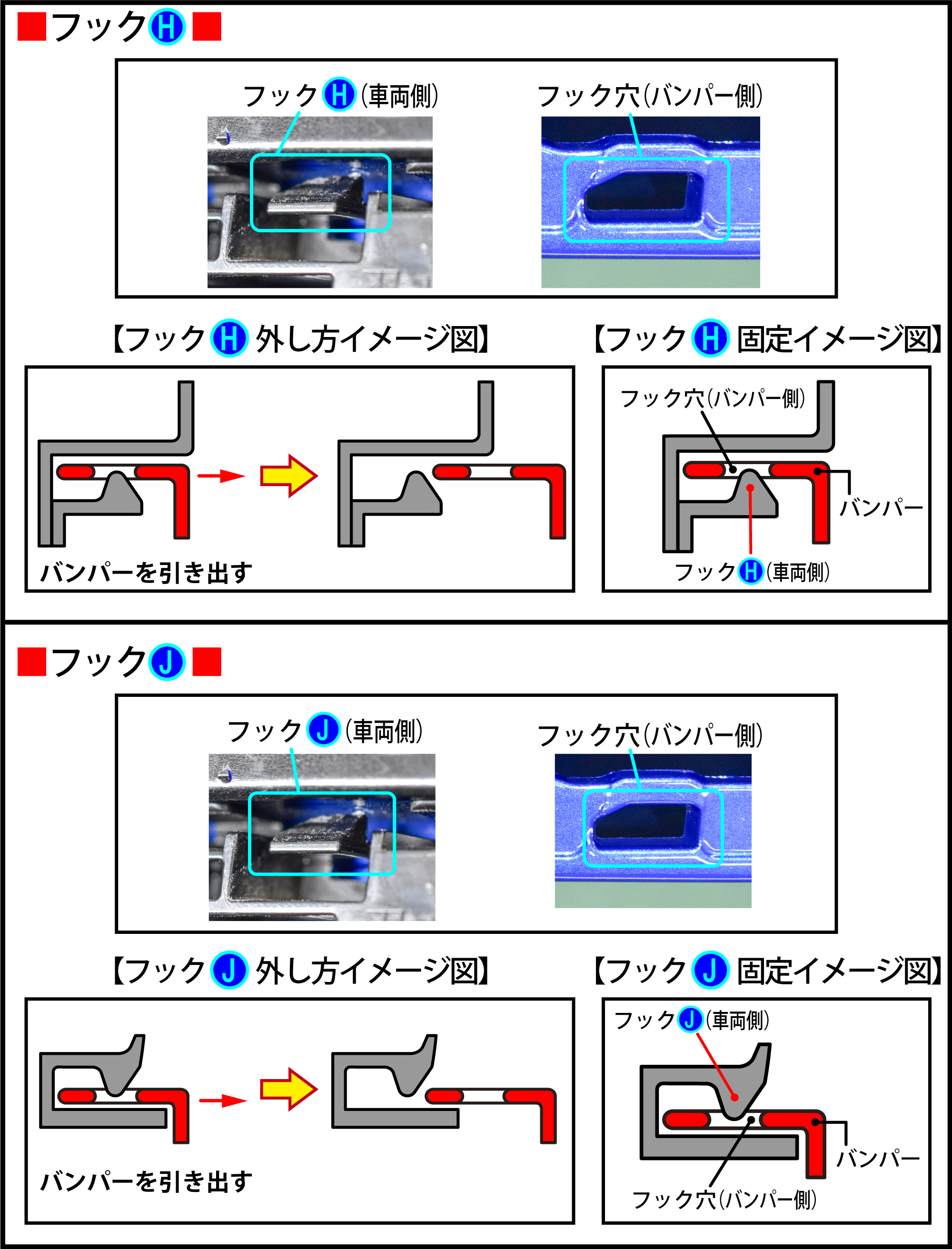 ■フックH■

フックH(車両側)

フック穴(バンパー側)

【フックH外し方イメージ図】

バンパーを引き出す

【フックH固定イメージ図】

フック穴(バンパー側)

バンパー

フックH(車両側)

■フックJ■

フックJ(車両側)

フック穴(バンパー側)

【フックJ外し方イメージ図】

バンパーを引き出す

【フックJ固定イメージ図】

フックJ(車両側)

バンパー

フック穴(バンパー側)