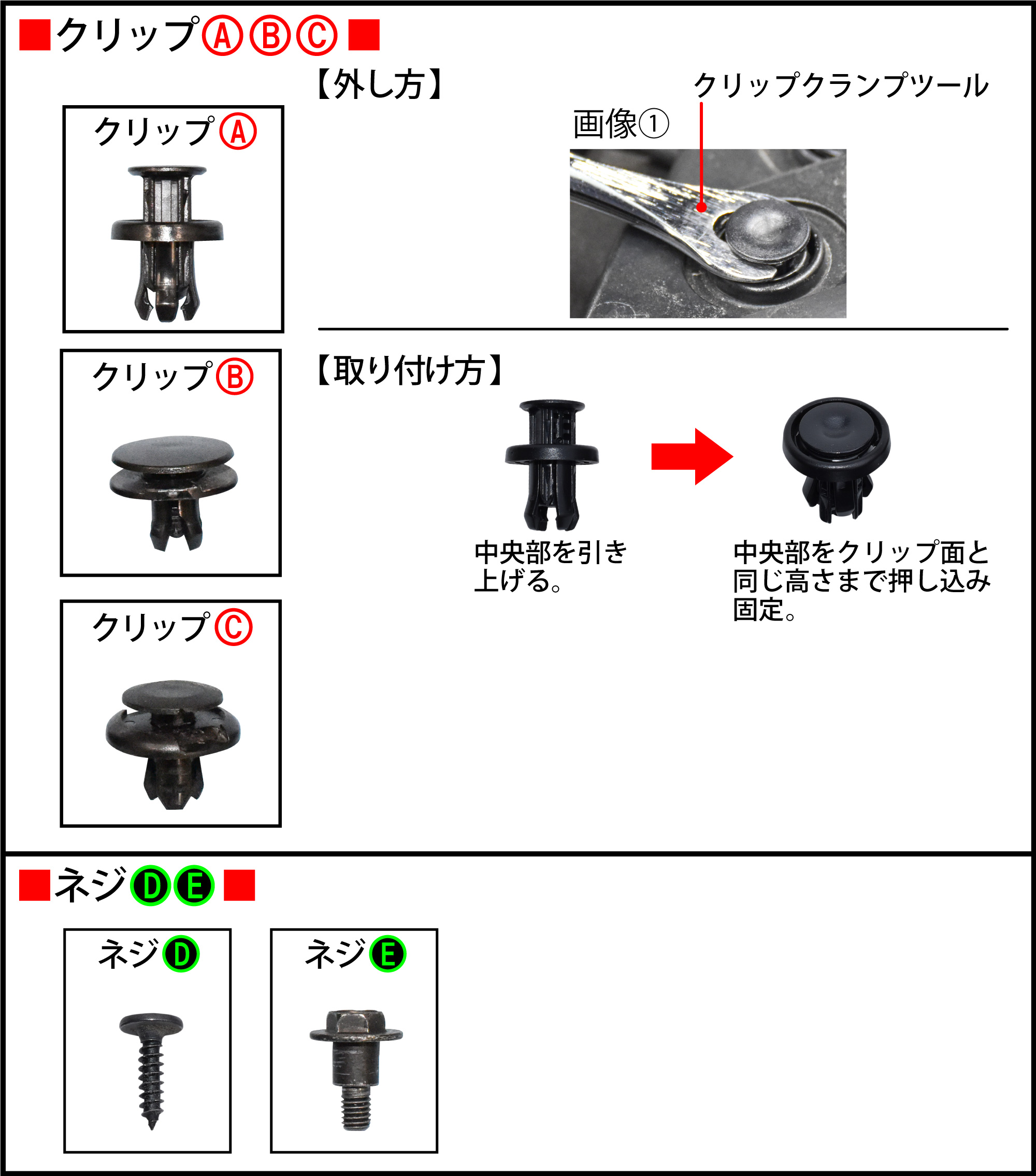 ■クリップⒶⒷⒸ■

クリップⒶ

クリップⒷ

クリップⒸ

【外し方】

クリップクランプツール

画像①

【取り付け方】

中央部を引き上げる。

中央部をクリップ面と同じ高さまで押し込み固定。

■ネジⒹⒺ■

ネジⒹ

ネジⒺ