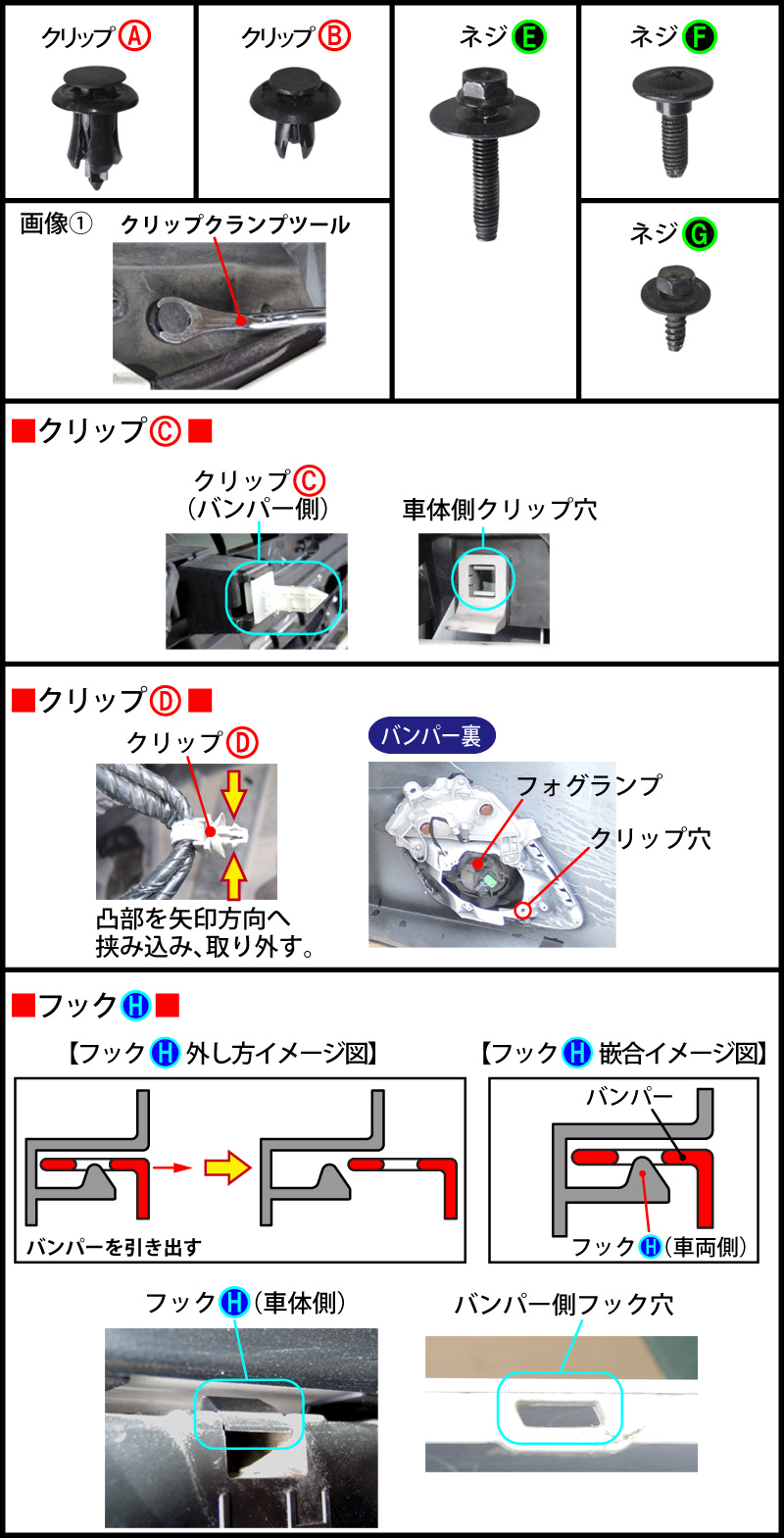 クリップⒶ

クリップⒷ

ネジⒺ

ネジⒻ

画像① クリップクランプツール

ネジⒼ

■クリップⒸ■

クリップⒸ
（バンパー側）

車体側クリップ穴

■クリップⒹ■

クリップⒹ

凸部を矢印方向へ
挟み込み、取り外す。

バンパー裏

フォグランプ

クリップ穴

■フックⒽ■

【フックⒽ外し方イメージ図】

バンパーを引き出す

【フックⒽ嵌合イメージ図】

バンパー

フックⒽ（車両側）

フックⒽ（車体側）

バンパー側フック穴