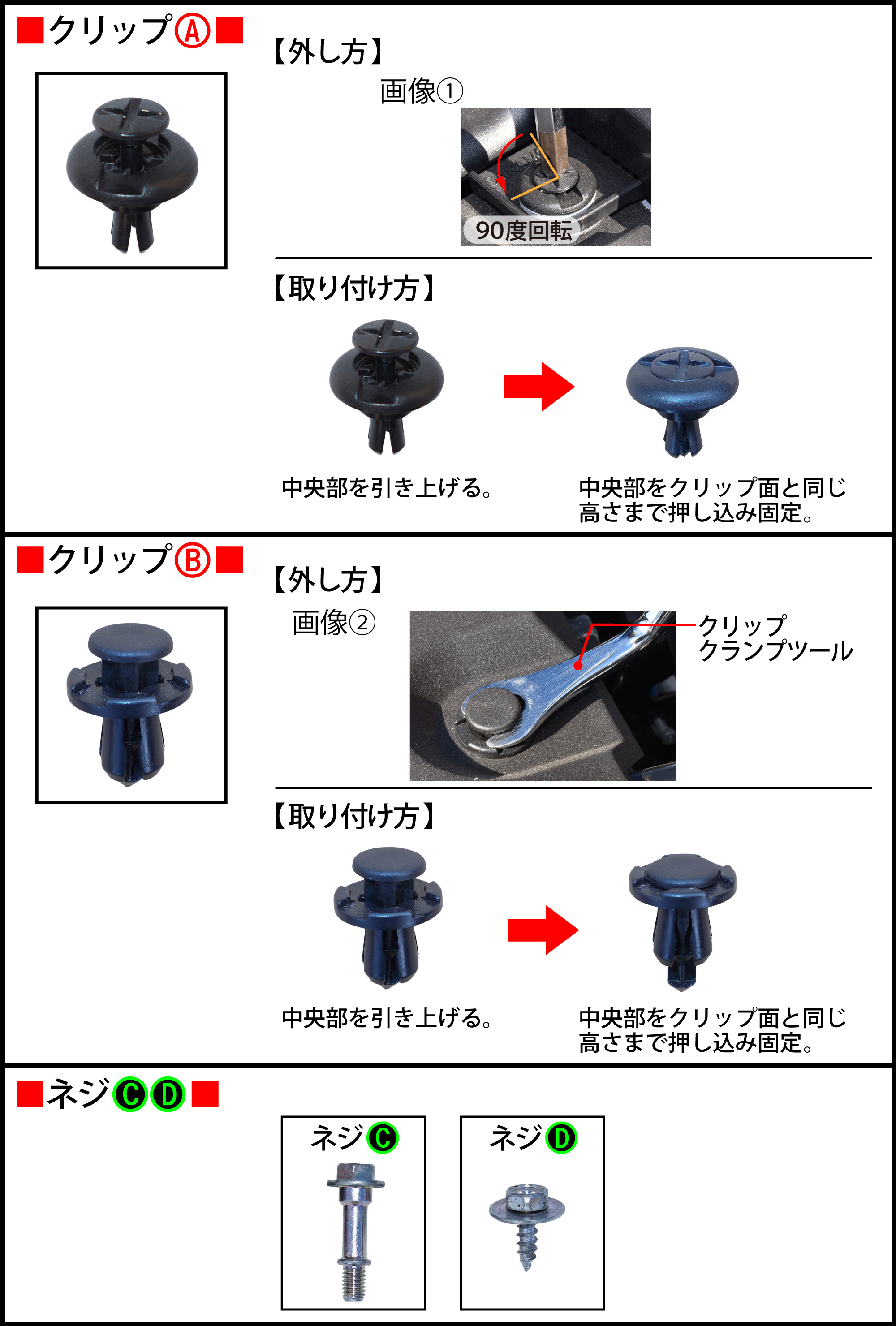 ■クリップⒶ■

【外し方】

画像①

90度回転

【取り付け方】

中央部を引き上げる。

中央部をクリップ面と同じ高さまで押し込み固定。

■クリップⒷ■

【外し方】

画像②

クリップクランプツール

【取り付け方】

中央部を引き上げる。

中央部をクリップ面と同じ高さまで押し込み固定。

■ネジⒸⒹ■

ネジⒸ

ネジⒹ