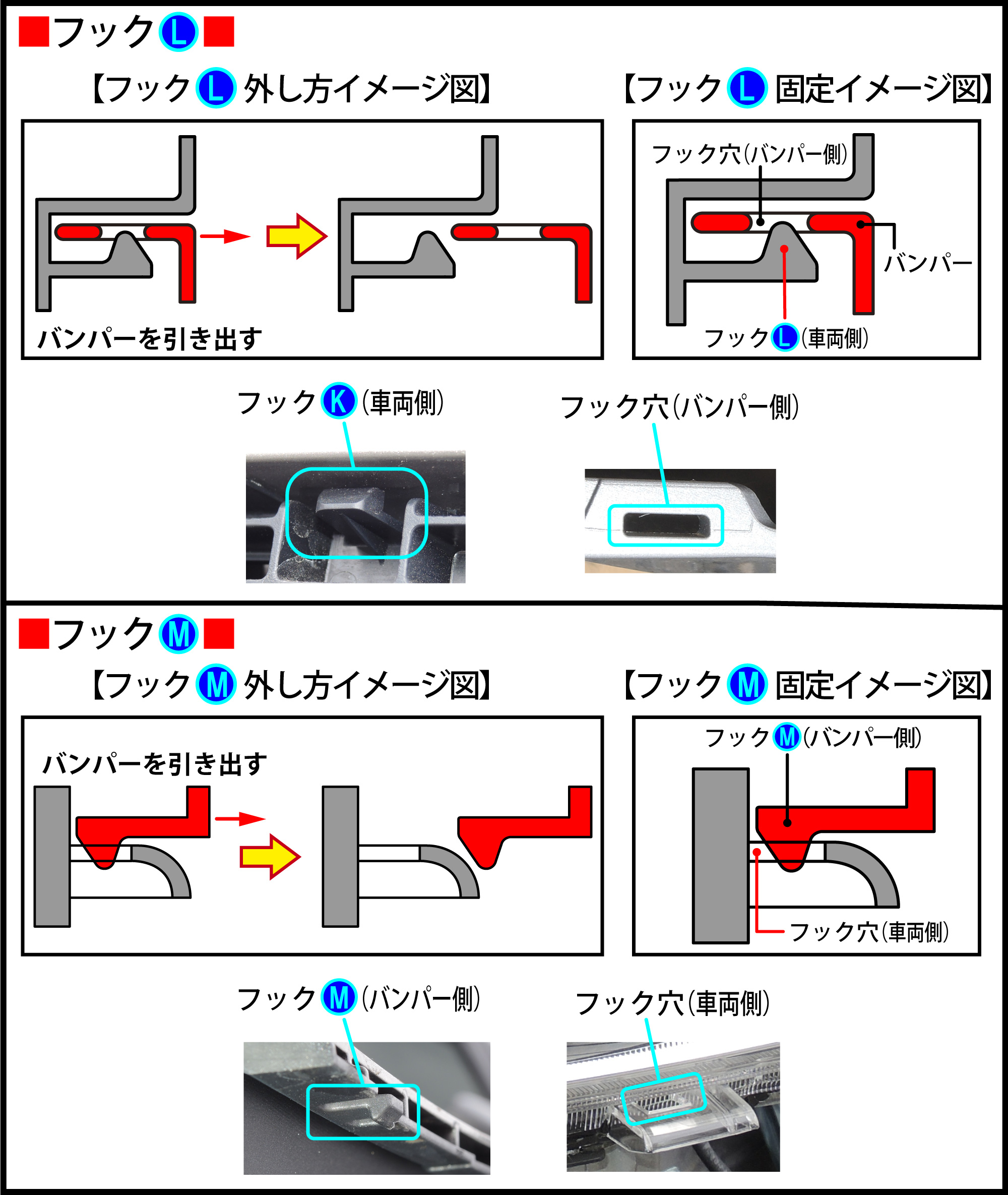 ■フックⓁ■

【フックⓁ外し方イメージ図】

バンパーを引き出す

【フックⓁ固定イメージ図】

フック穴(バンパー側)

バンパー

フックⓁ(車両側)

フックⓀ(車両側)

フック穴(バンパー側)

■フックⓂ■

【フックⓂ外し方イメージ図】

バンパーを引き出す

【フックⓂ固定イメージ図】

フックⓂ(バンパー側)

フック穴(車両側)

フックⓂ(バンパー側)

フック穴(車両側)