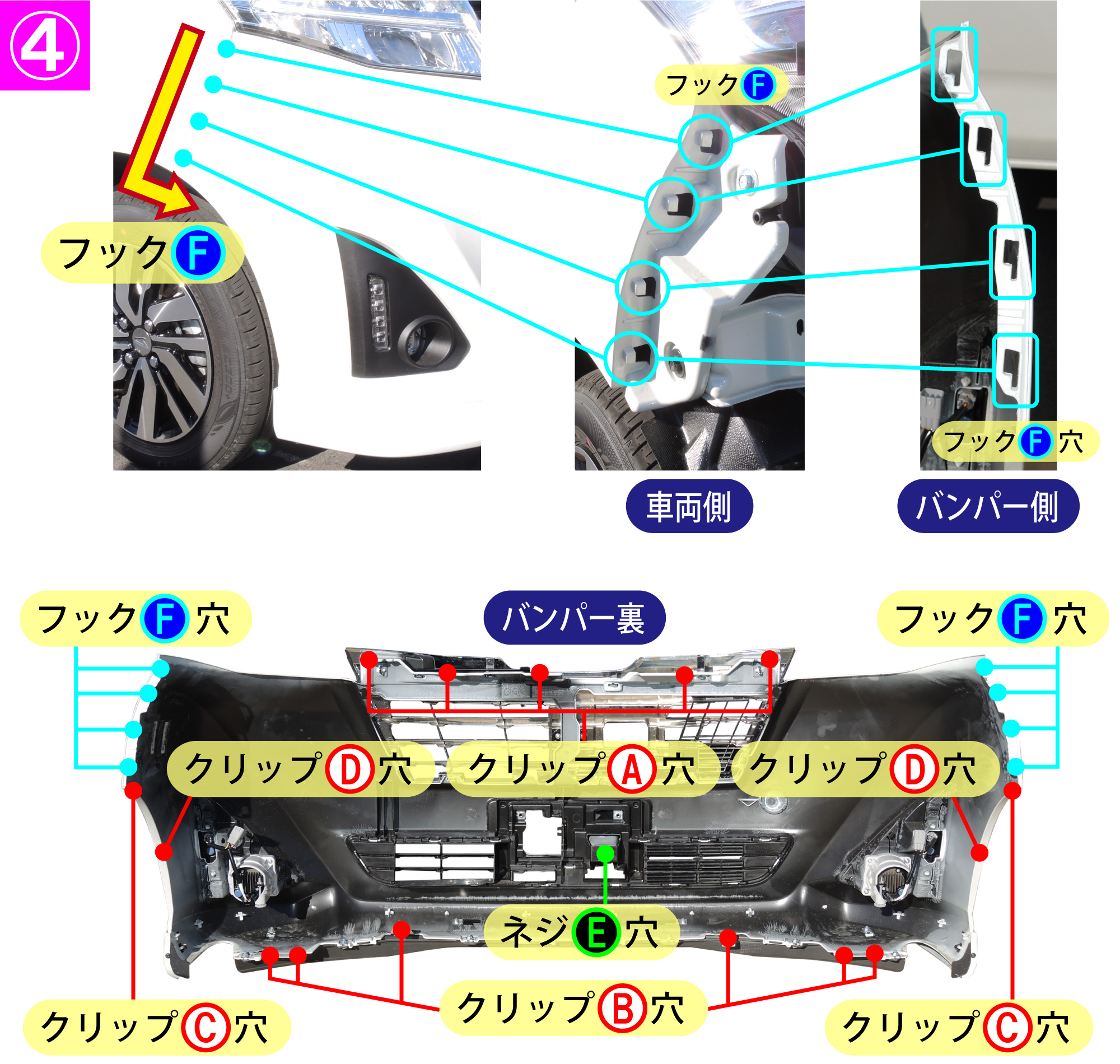 ④

フックF

フックF

フックF穴

車両側

バンパー側

フックF穴

バンパー裏

フックF穴

クリップD穴

クリップA穴

クリップD穴

ネジE穴

クリップC穴

クリップB穴

クリップC穴