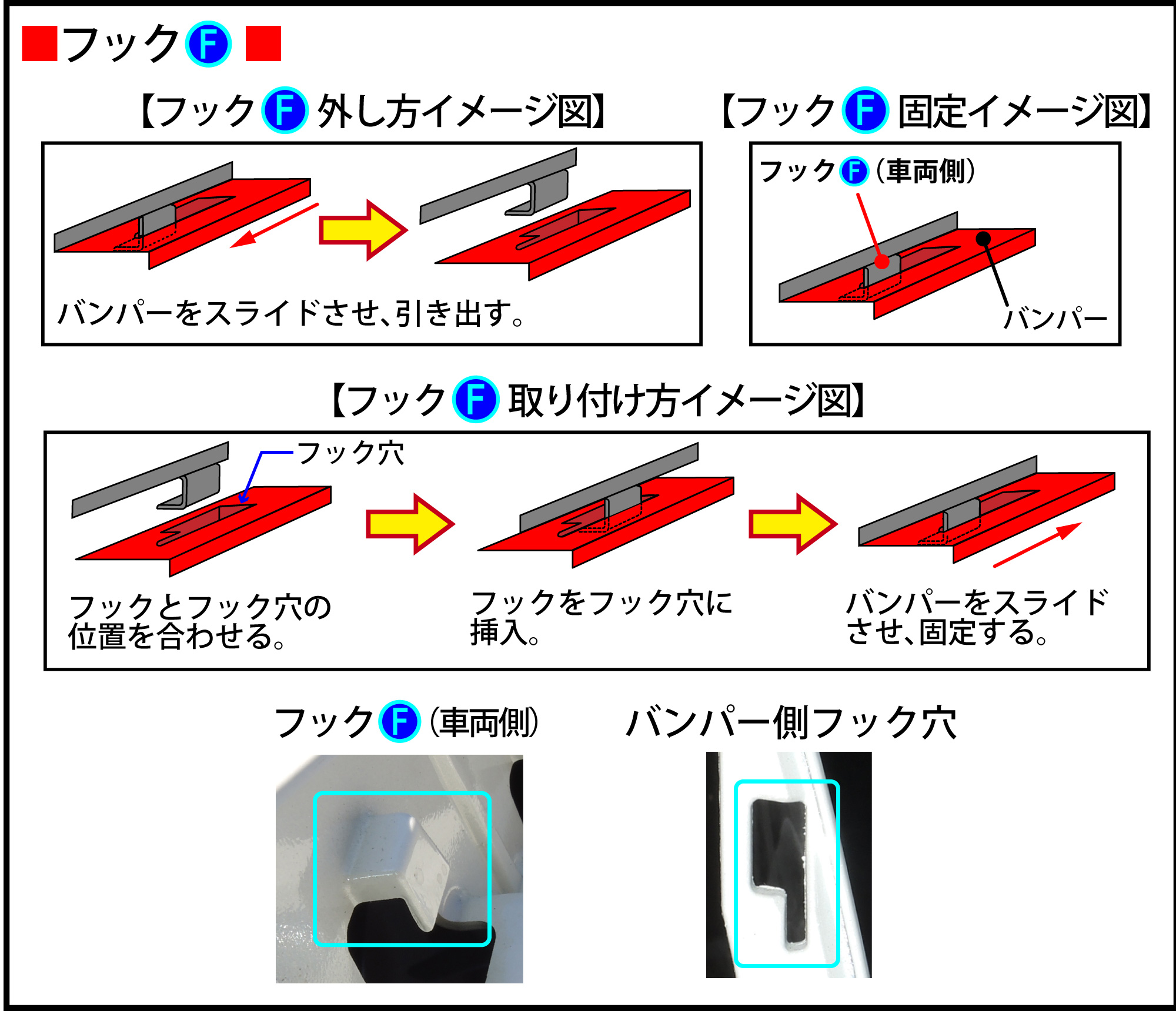 ■フックⒻ■

【フックⒻ外し方イメージ図】

バンパーをスライドさせ、引き出す。

【フックⒻ固定イメージ図】

フックⒻ（車両側）

バンパー

【フックⒻ取り付け方イメージ図】

フック穴

フックとフック穴の位置を合わせる。

フックをフック穴に挿入。

バンパーをスライドさせ、固定する。

フックⒻ（車両側）

バンパー側フック穴