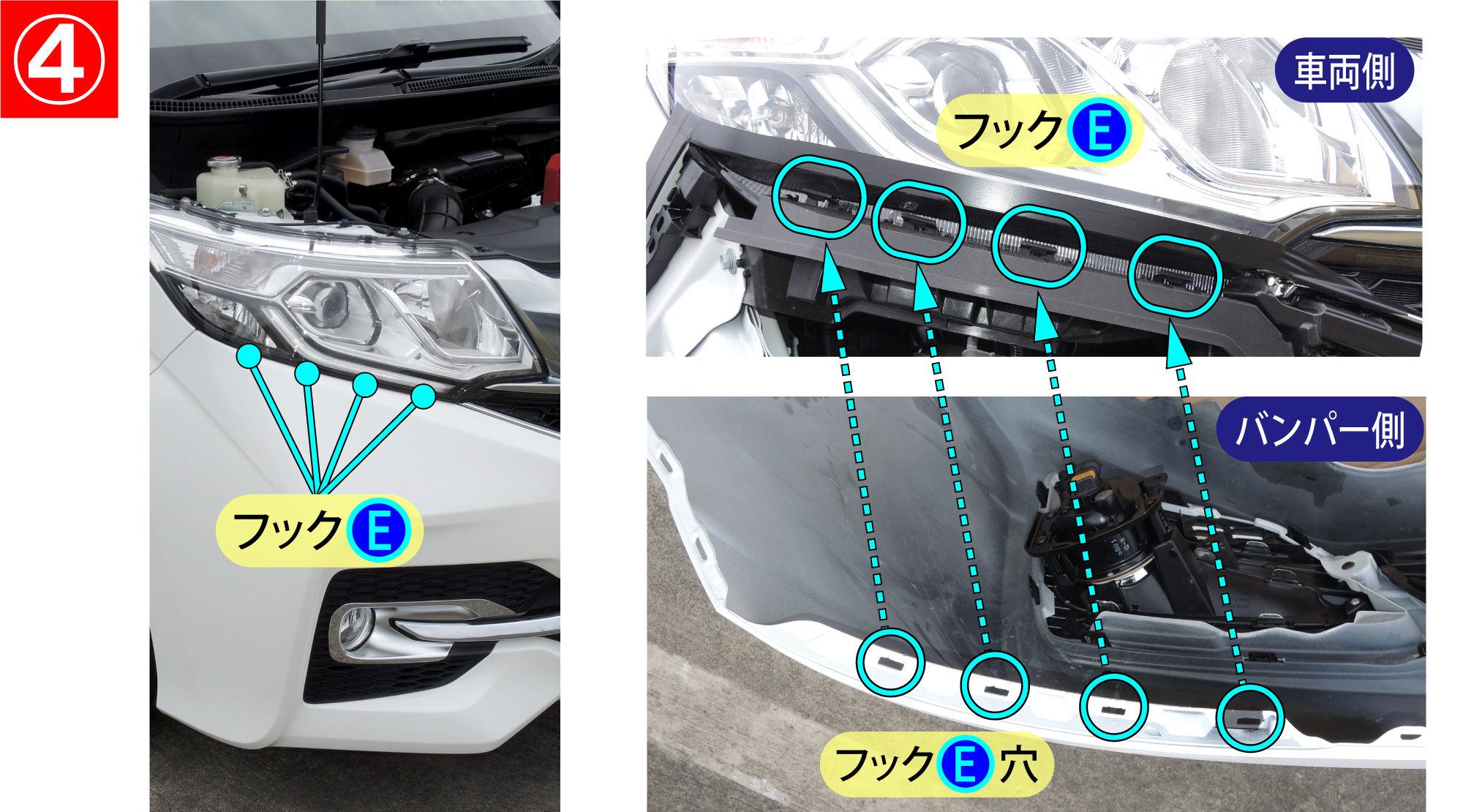 ④

フック E

車両側

フック E

バンパー側

フック E 穴