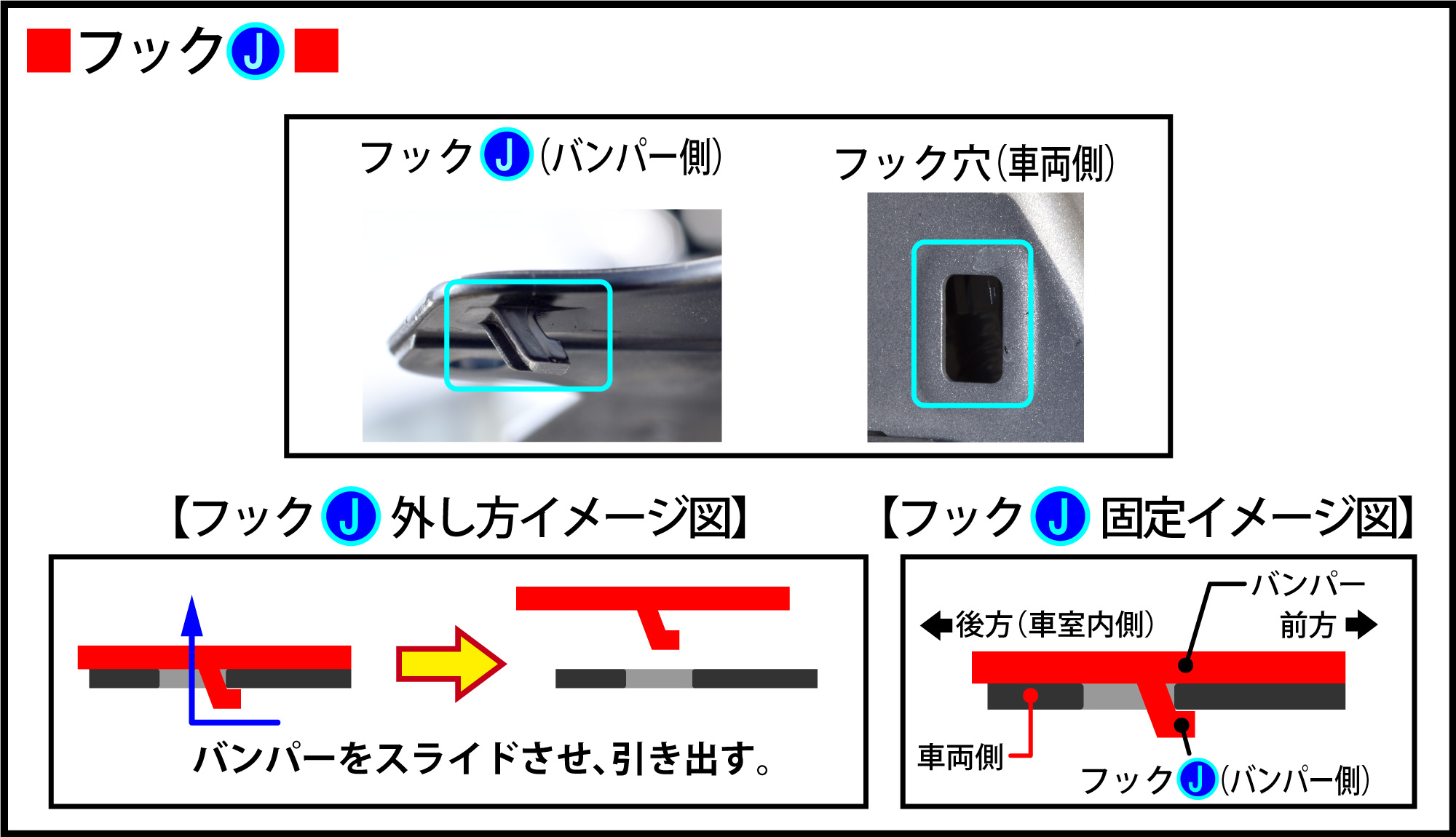 ■フックJ■

フックJ(バンパー側)

フック穴(車両側)

【フックJ外し方イメージ図】

バンパーをスライドさせ、引き出す。

【フックJ固定イメージ図】

バンパー

後方(車室内側)

前方

車両側

フックJ(バンパー側)