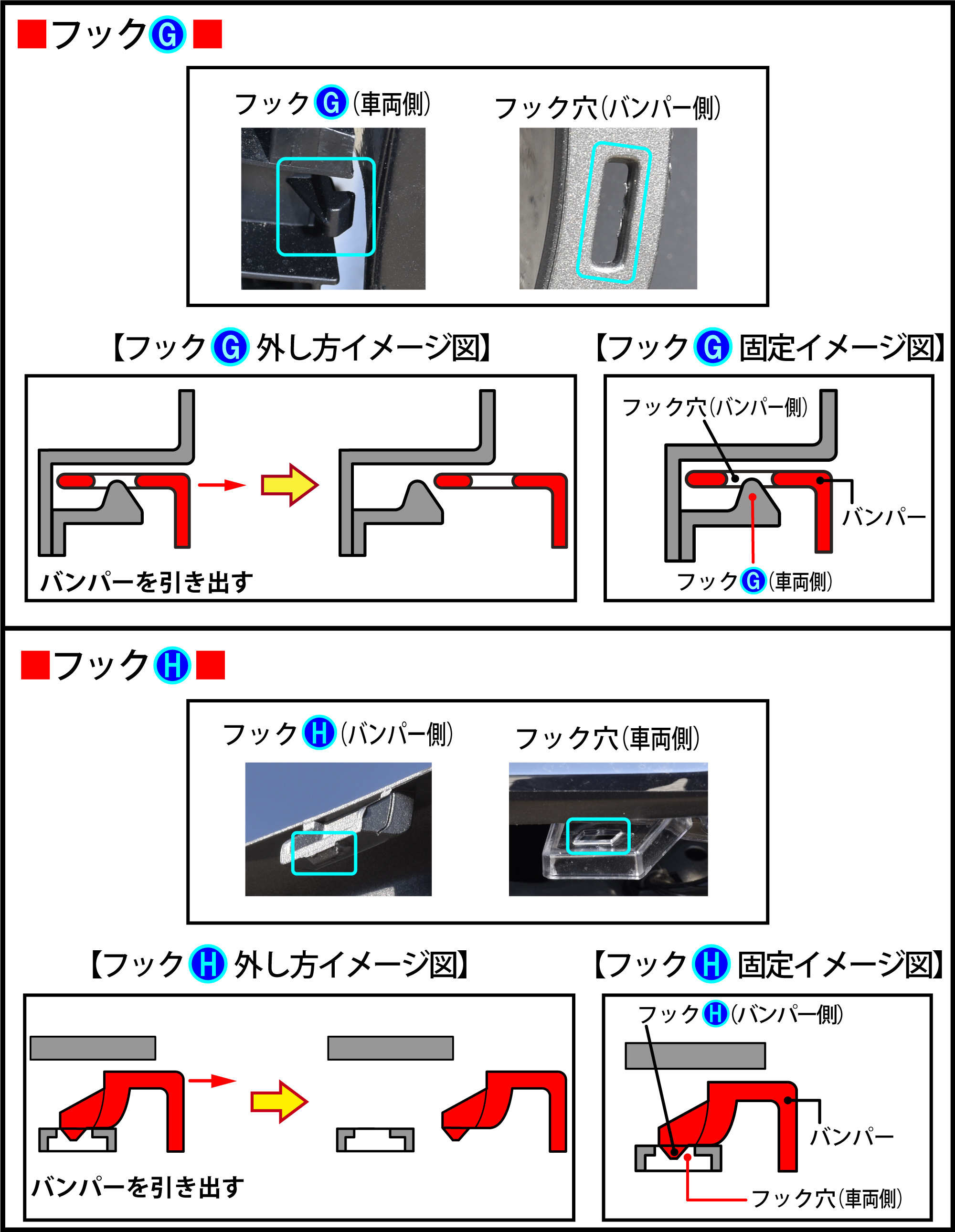 ■フックG■

フックG(車両側)

フック穴(バンパー側)

【フックG外し方イメージ図】

バンパーを引き出す

【フックG固定イメージ図】

フック穴(バンパー側)

バンパー

フックG(車両側)

■フックH■

フックH(バンパー側)

フック穴(車両側)

【フックH外し方イメージ図】

バンパーを引き出す

【フックH固定イメージ図】

フックH(バンパー側)

バンパー

フック穴(車両側)