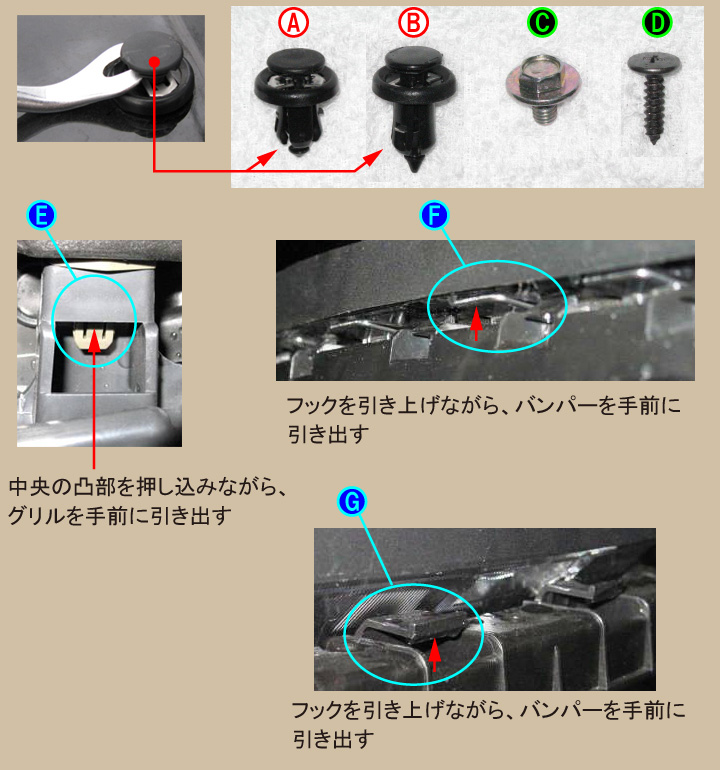 A
B
C
D

E

F

フックを引き上げながら、バンパーを手前に引き出す

中央の凸部を押し込みながら、グリルを手前に引き出す

G

フックを引き上げながら、バンパーを手前に引き出す