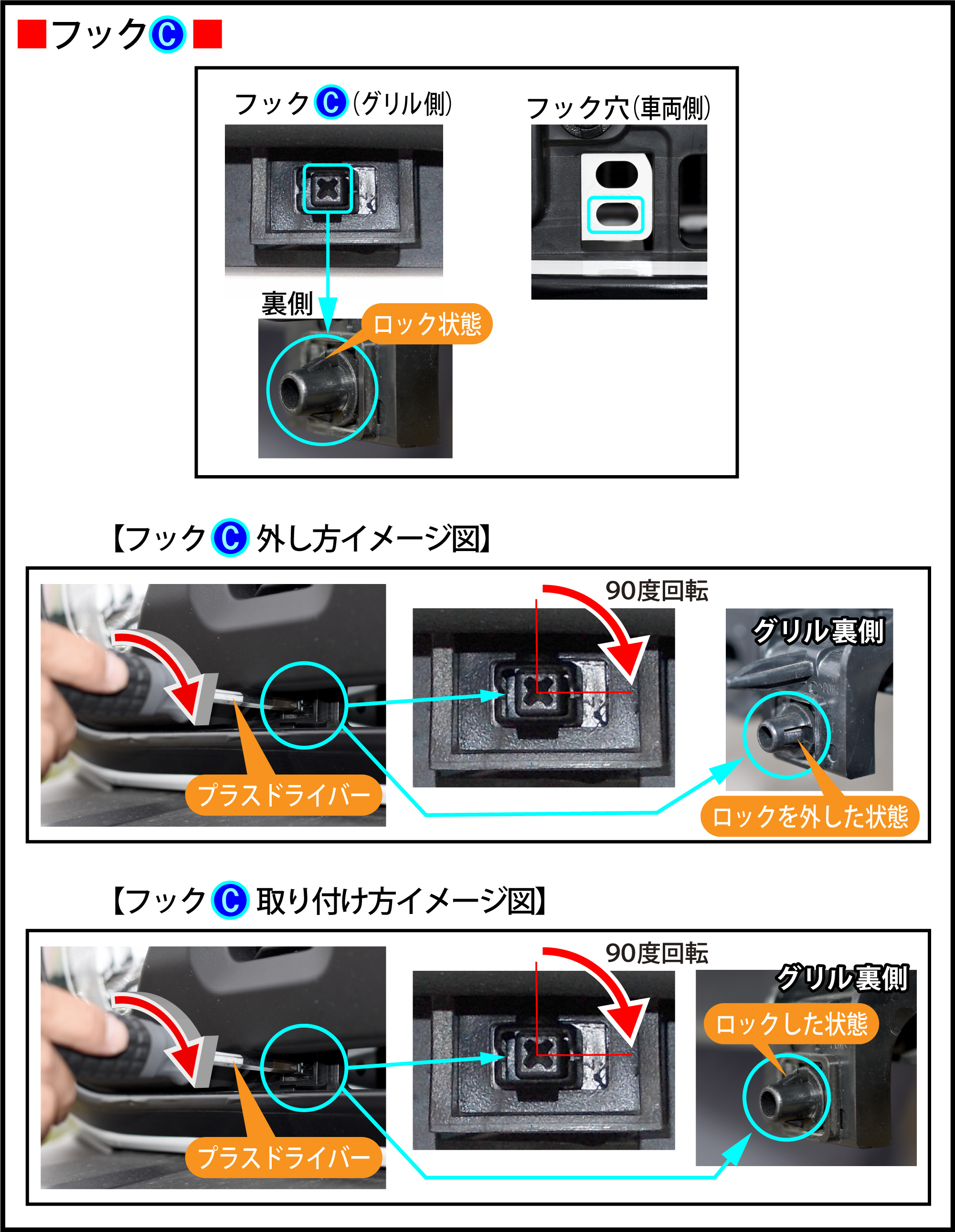 ■フックⒸ■

フックⒸ(グリル側)

フック穴(車両側)

裏側

ロック状態

【フックⒸ外し方イメージ図】

90度回転

グリル裏側

プラスドライバー

ロックを外した状態

【フックⒸ取り付け方イメージ図】

90度回転

グリル裏側

ロックした状態

プラスドライバー