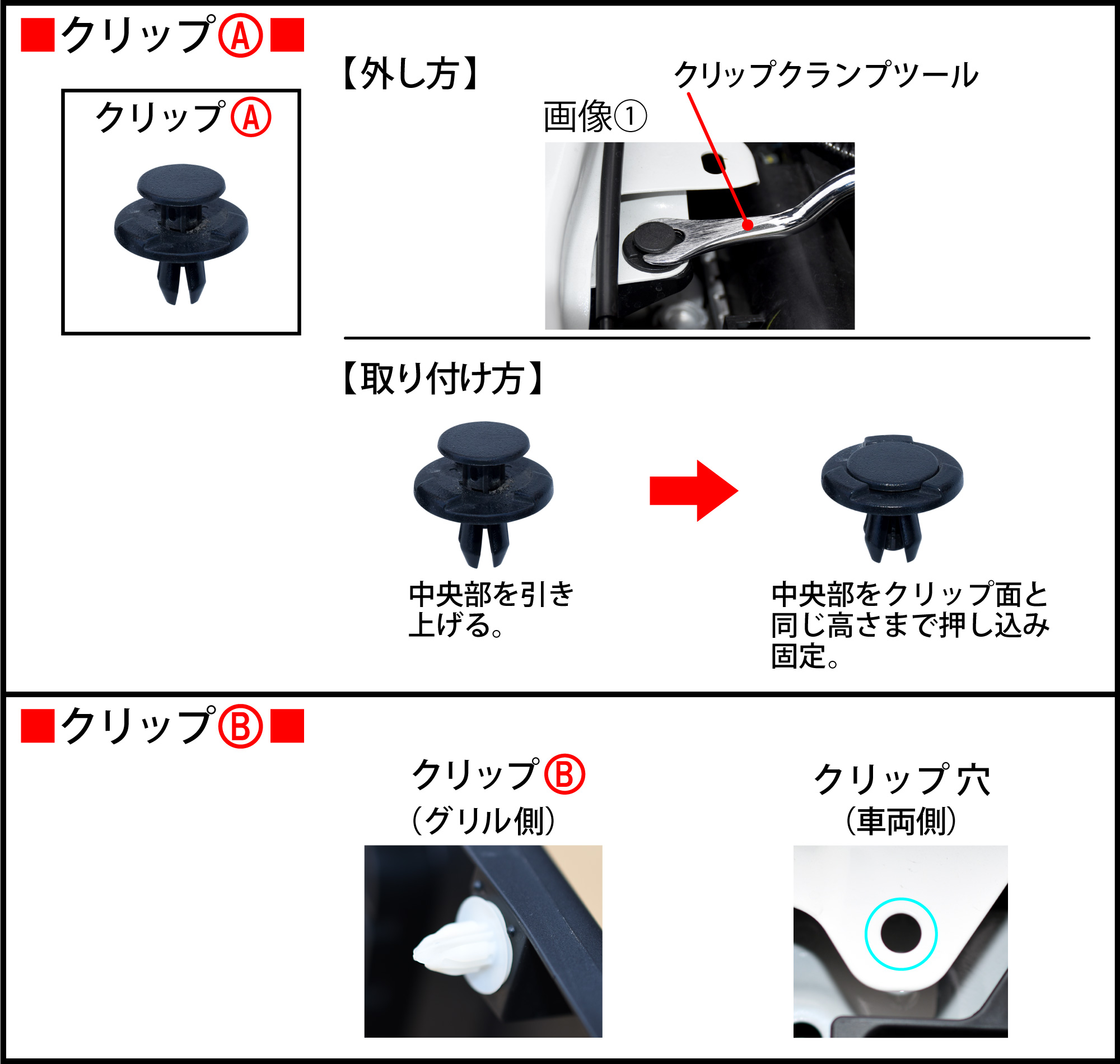 ■クリップⒶ■

クリップⒶ

【外し方】

クリップクランプツール

画像①

【取り付け方】

中央部を引き上げる。

中央部をクリップ面と同じ高さまで押し込み固定。

■クリップⒷ■

クリップⒷ
（グリル側）

クリップ穴
（車両側）