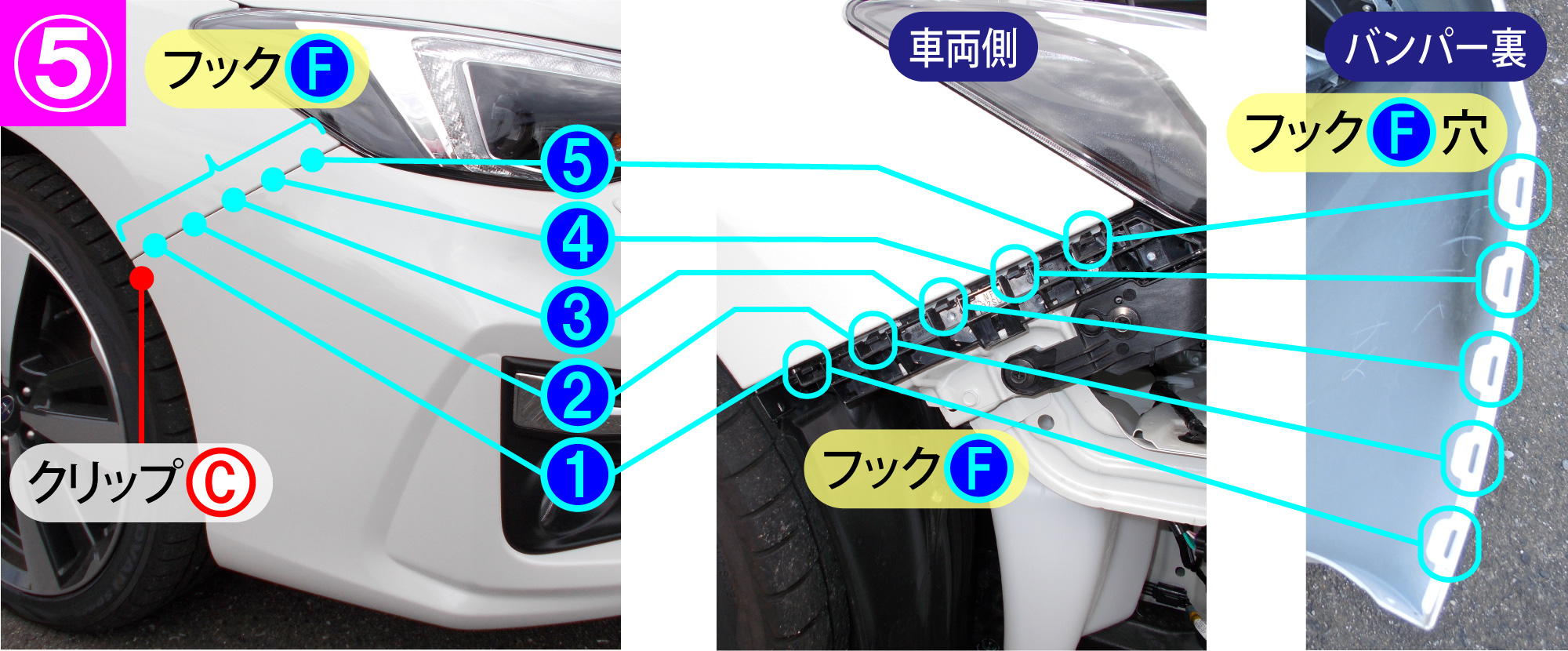 ⑤

フック F

5

4

3

2

1

クリップ C

車両側

フック F

バンパー裏

フック F 穴