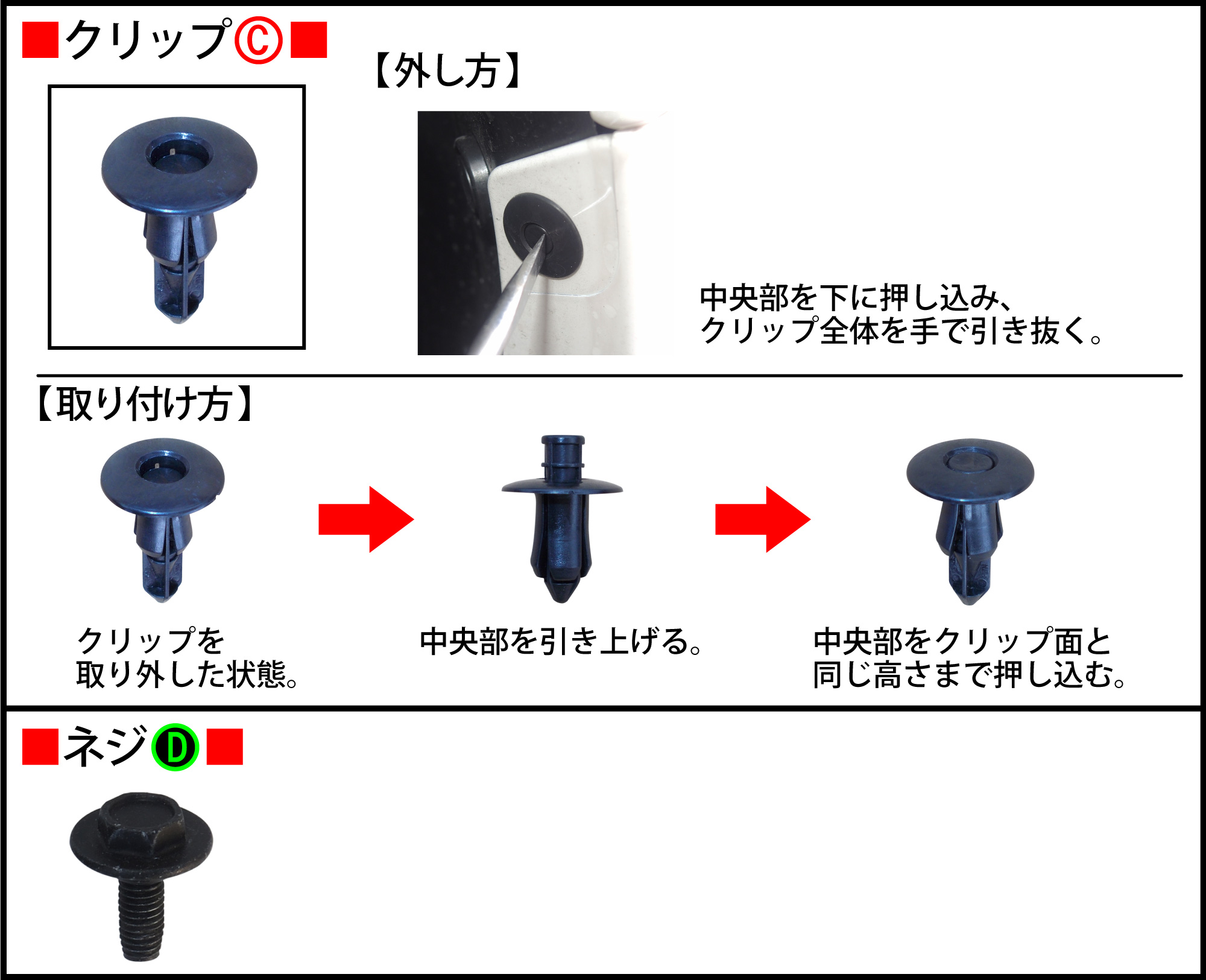 ■クリップⒸ■

【外し方】

中央部を下に押し込み、
クリップ全体を手で引き抜く。

【取り付け方】

クリップを
取り外した状態。

中央部を引き上げる。

中央部をクリップ面と
同じ高さまで押し込む。

■ネジⒹ■