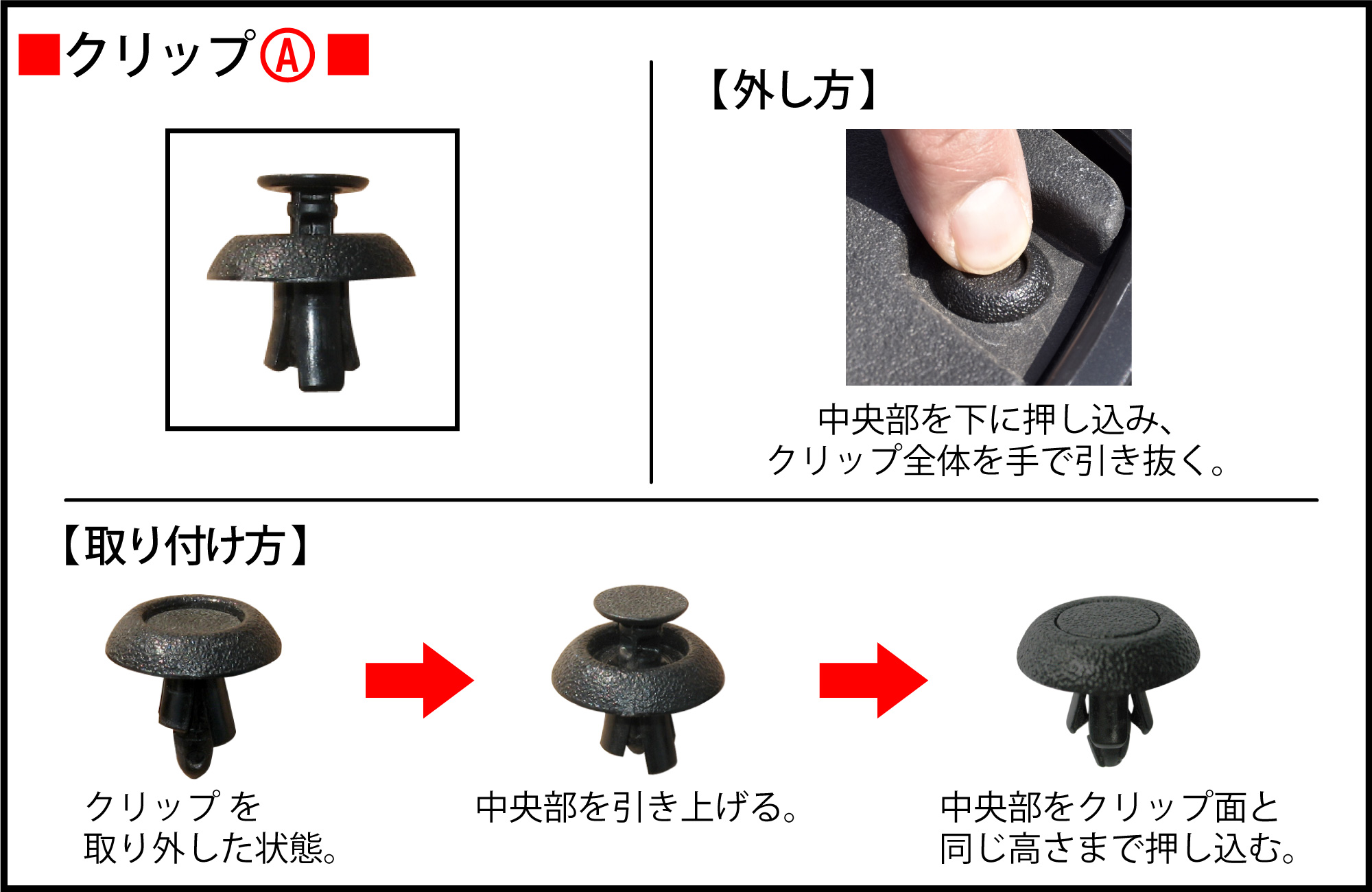 ■クリップⒶ■

【外し方】

中央部を下に押し込み、クリップ全体を手で引き抜く。

【取り付け方】

クリップ を取り外した状態。

中央部を引き上げる。

中央部をクリップ面と同じ高さまで押し込む。