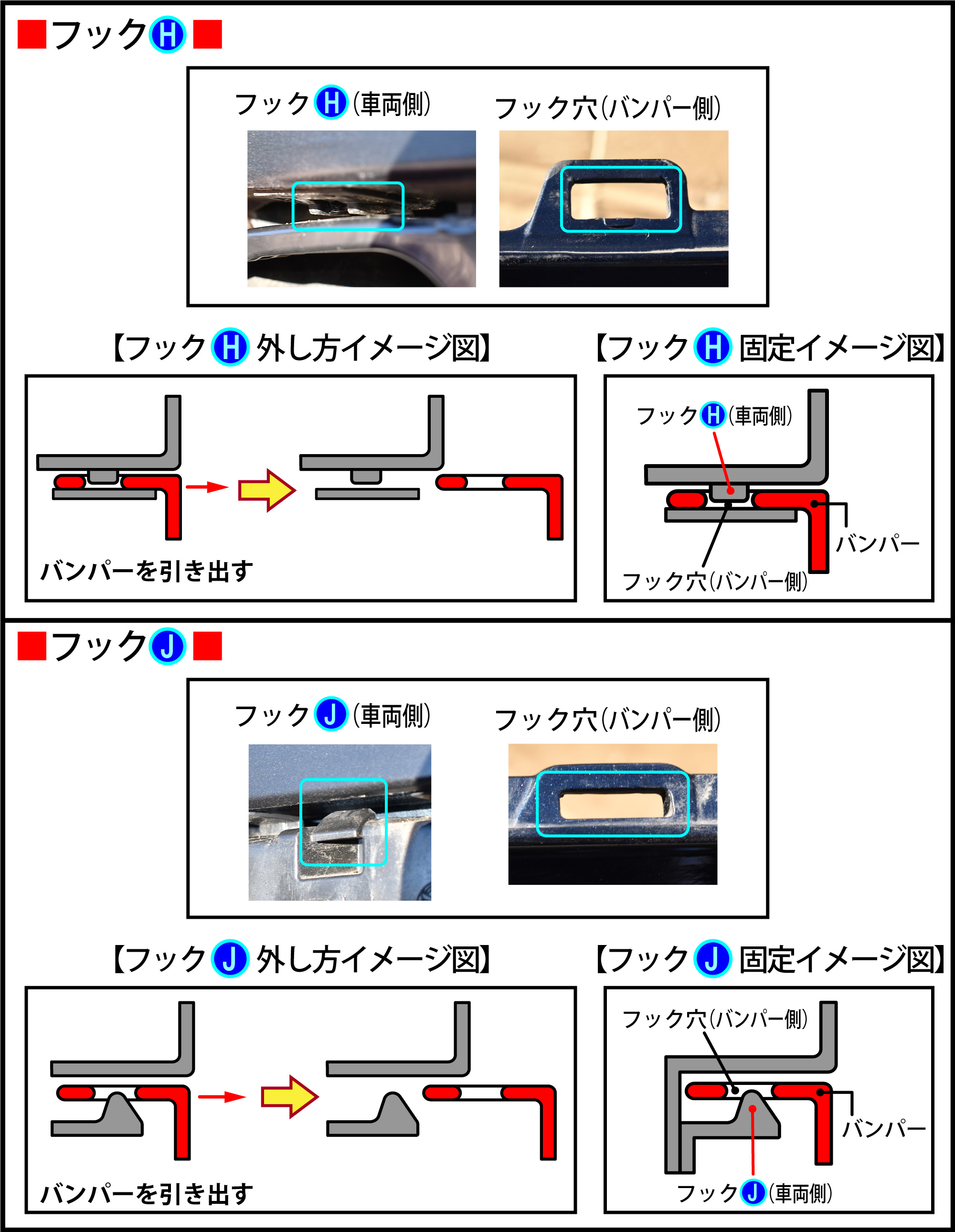 ■フックH■

フックH(車両側)

フック穴(バンパー側)

【フックH外し方イメージ図】

バンパーを引き出す

【フックH固定イメージ図】

フックH(車両側)

バンパー

フック穴(バンパー側)

■フックJ■

フックJ(車両側)

フック穴(バンパー側)

【フックJ外し方イメージ図】

バンパーを引き出す

【フックJ固定イメージ図】

フック穴(バンパー側)

バンパー

フックJ(車両側)