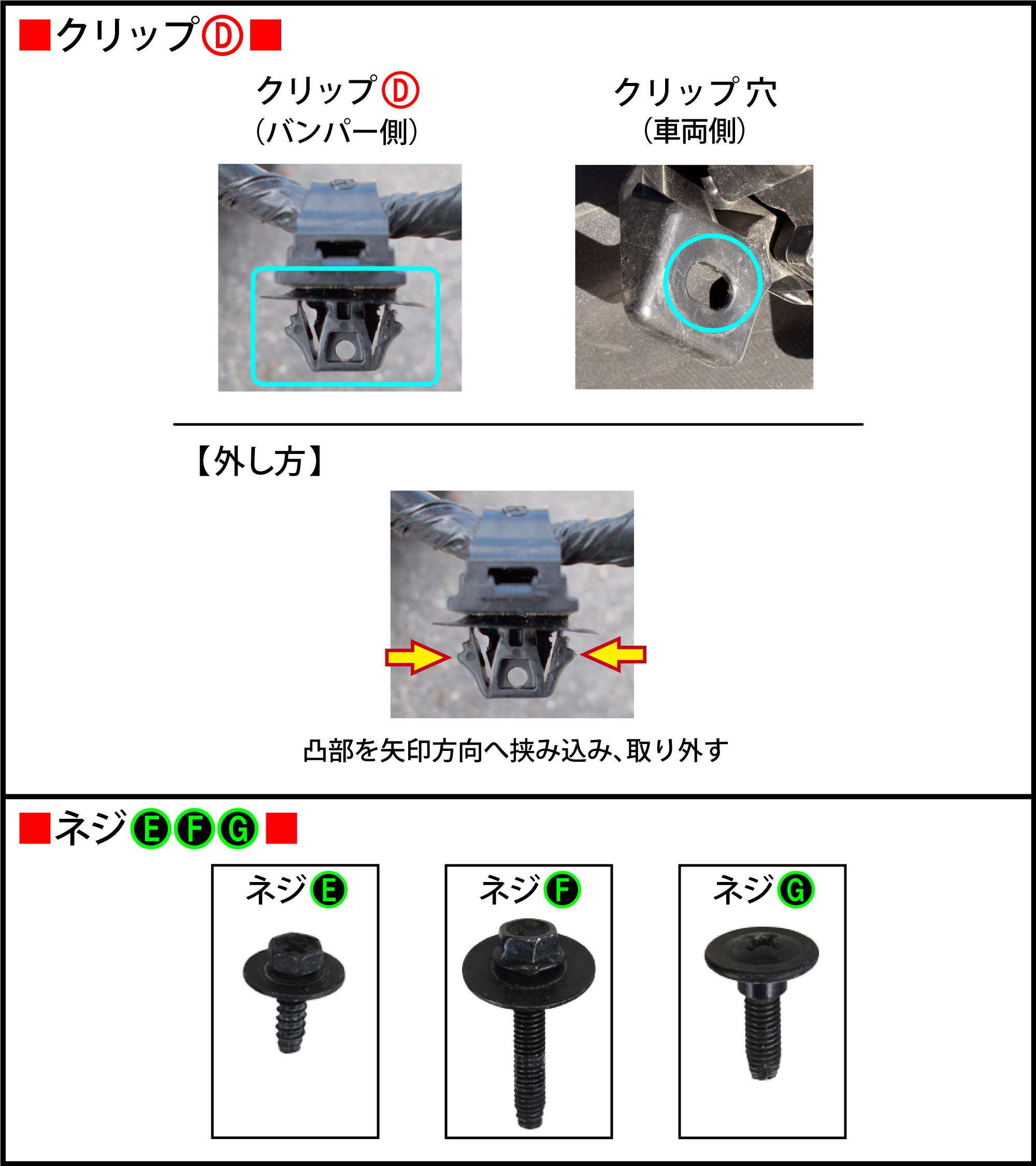 ■クリップⒹ■

クリップⒹ
(バンパー側)

クリップ穴
(車両側)

【外し方】

凸部を矢印方向へ挟み込み、取り外す

■ネジⒺⒻⒼ■

ネジⒺ

ネジⒻ

ネジⒼ