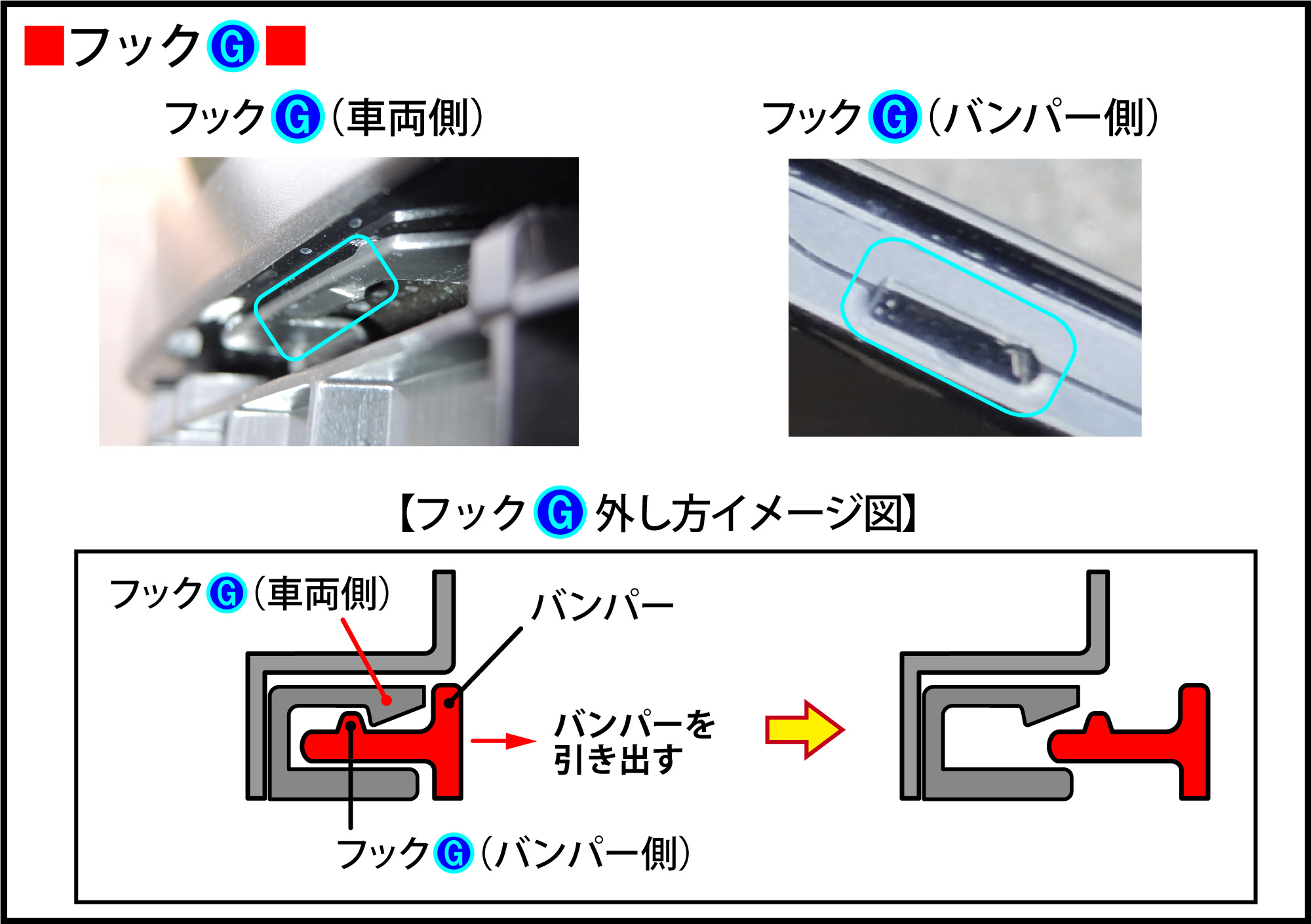 ■フックG■

フックG（車両側）

フックG（バンパー側）

【フックG外し方イメージ図】

フックG（車両側）

バンパー

バンパーを引き出す

フックG（バンパー側）