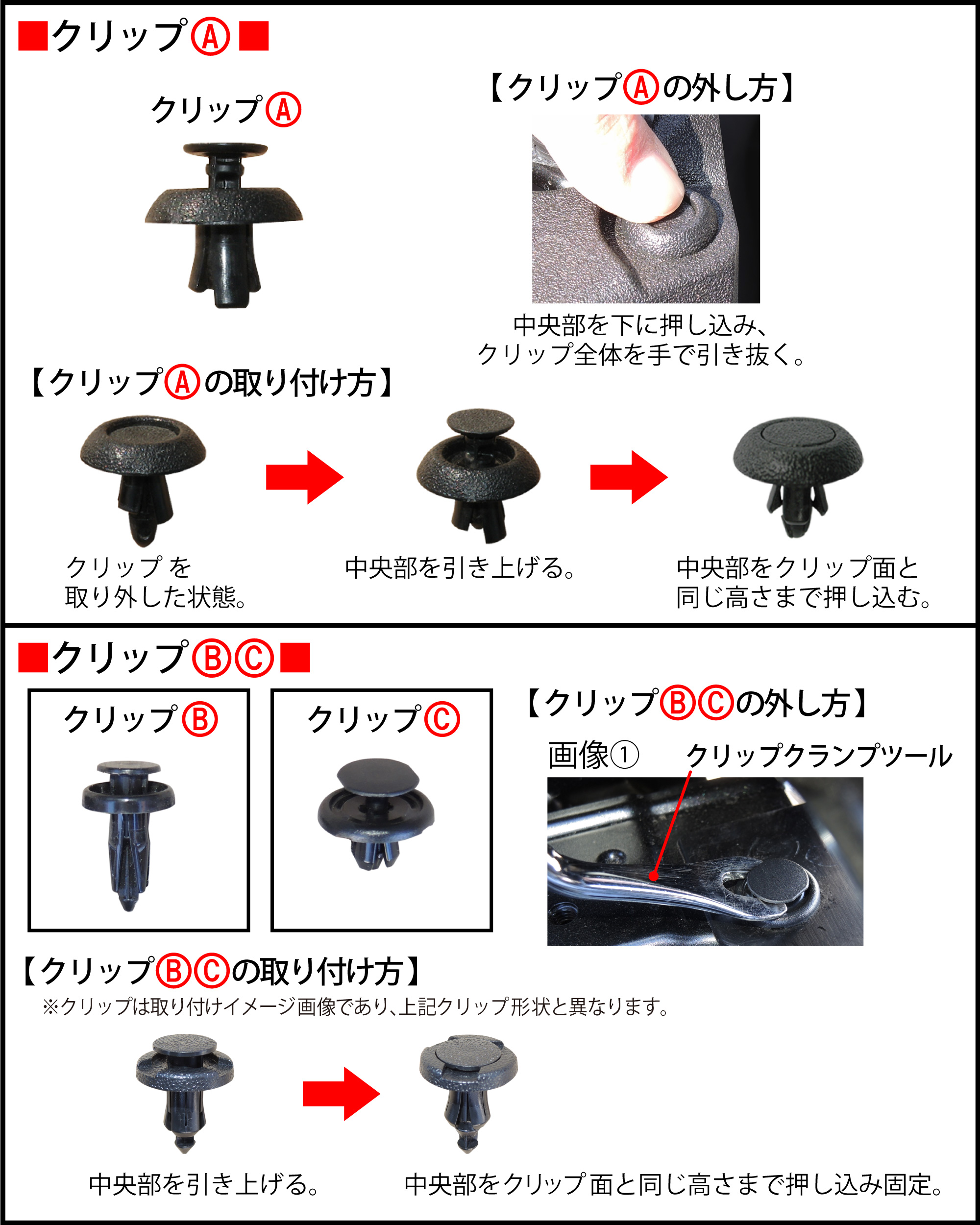 ■クリップⒶ■

クリップⒶ

【クリップⒶの外し方】

中央部を下に押し込み、
クリップ全体を手で引き抜く。

【クリップⒶの取り付け方】

クリップを
取り外した状態。

中央部を引き上げる。

中央部をクリップ面と
同じ高さまで押し込む。

■クリップⒷⒸ■

クリップⒷ

クリップⒸ

【クリップⒷⒸの外し方】

画像①　クリップクランプツール

【クリップⒷⒸの取り付け方】
※クリップは取り付けイメージ画像であり、上記クリップ形状と異なります。

中央部を引き上げる。

中央部をクリップ面と同じ高さまで押し込み固定。