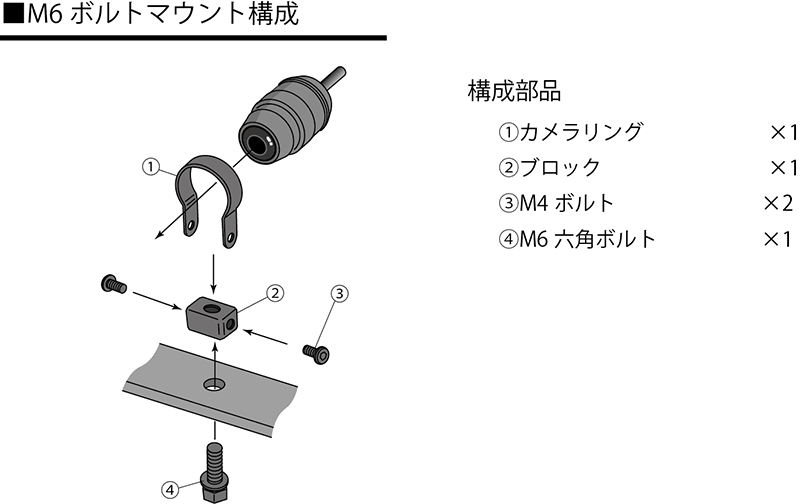 ■M6 ボルトマウント構成

①

②

③

④

構成部品

①カメラリング ×1

②ブロック ×1

③M4 ボルト ×2

④M6 六角ボルト ×1