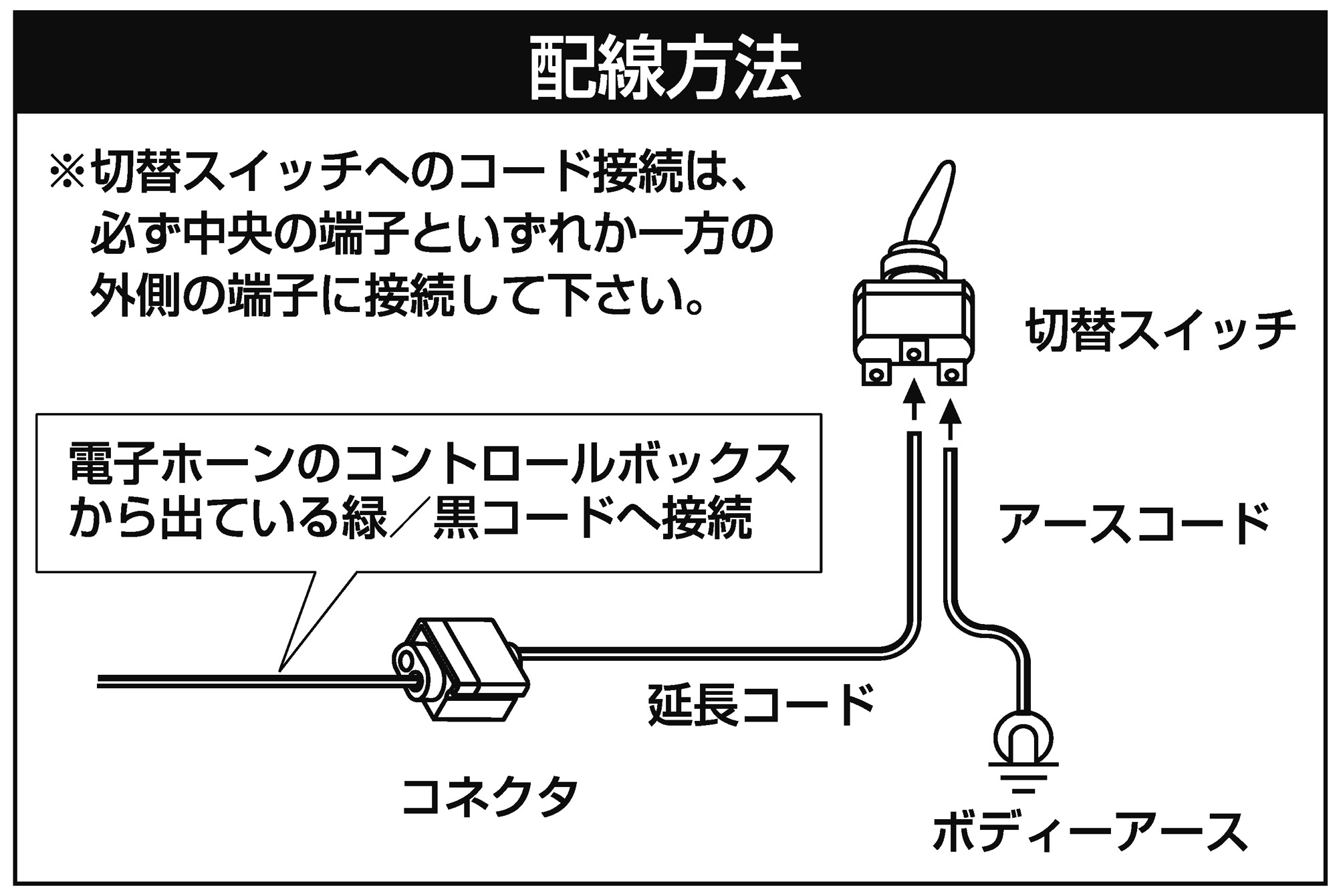 配線方法

※切替スイッチへのコード接続は、必ず中央の端子といずれか一方の外側の端子に接続して下さい。

切替スイッチ

電子ホーンのコントロールボックスから出ている緑／黒コードへ接続

アースコード

延長コード

コネクタ

ボディーアース